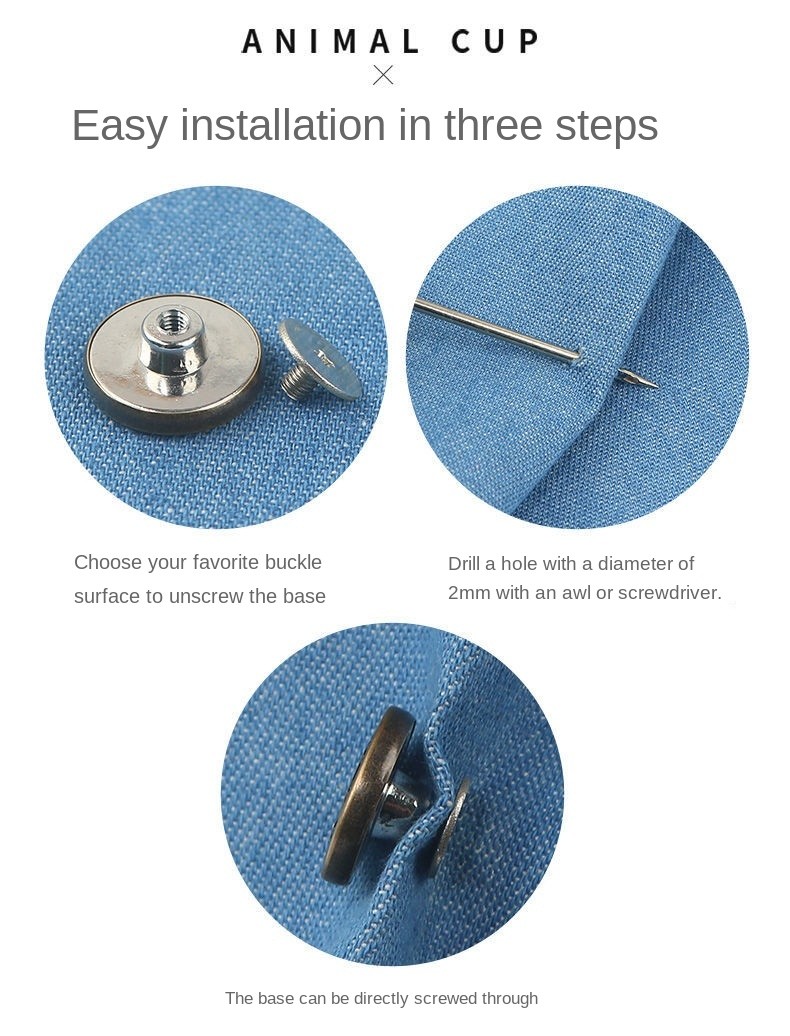 ANIMAL CUP

Easy installation in three steps

Choose your favorite buckle surface to unscrew the base

Drill a hole with a diameter of 2mm with an awl or screwdriver.

The base can be directly screwed through