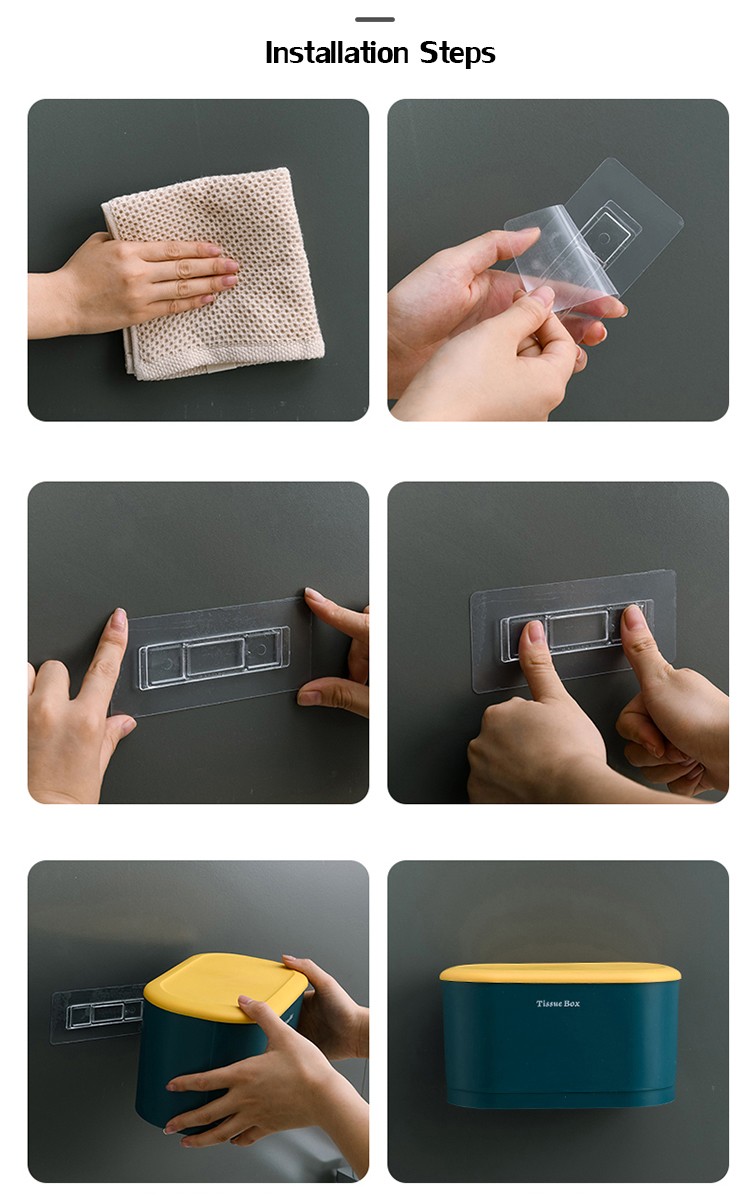 Installation Steps

Tissue Box