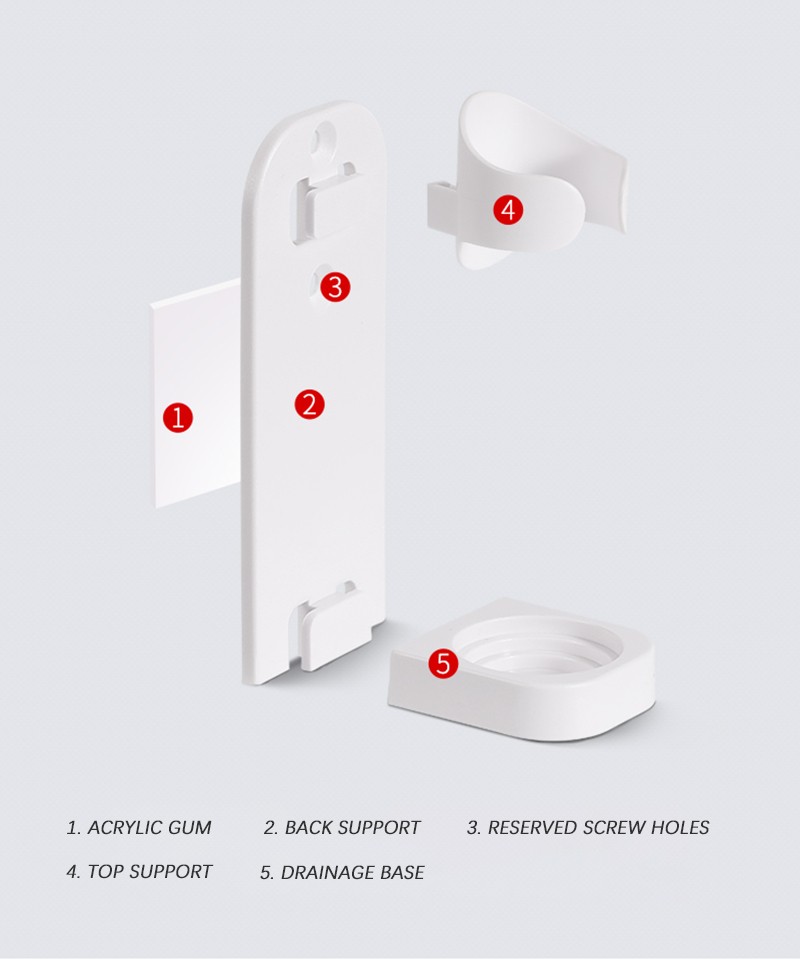 4

3

1

2

5

1. ACRYLIC GUM 2. BACK SUPPORT 3. RESERVED SCREW HOLES

4. TOP SUPPORT 5. DRAINAGE BASE