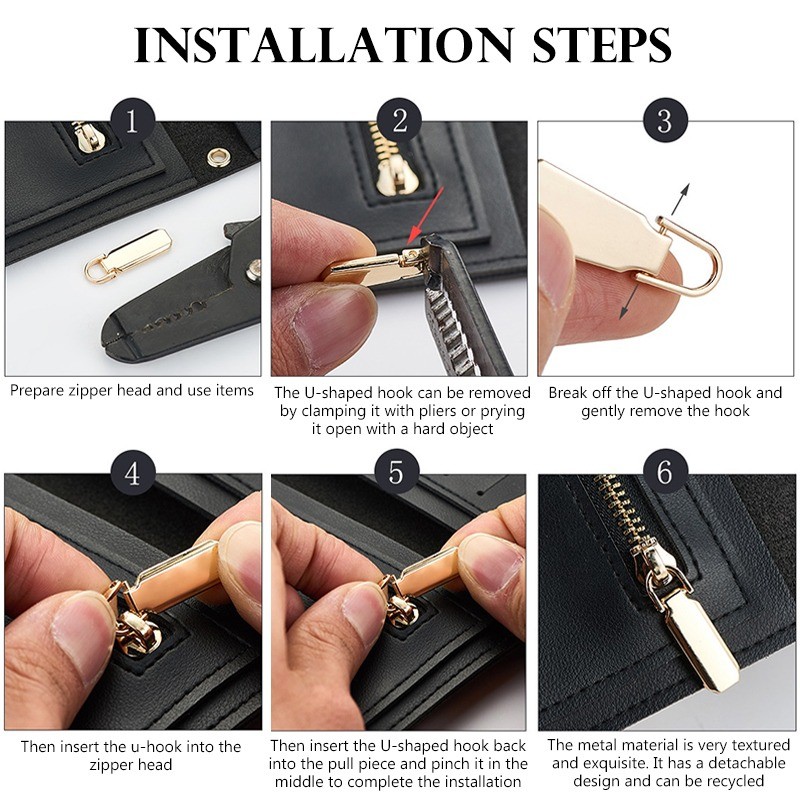 INSTALLATION STEPS

1

Prepare zipper head and use items

2

The U-shaped hook can be removed by clamping it with pliers or prying it open with a hard object

3

Break off the U-shaped hook and gently remove the hook

4

Then insert the u-hook into the zipper head

5

Then insert the U-shaped hook back into the pull piece and pinch it in the middle to complete the installation

6

The metal material is very textured and exquisite. It has a detachable design and can be recycled