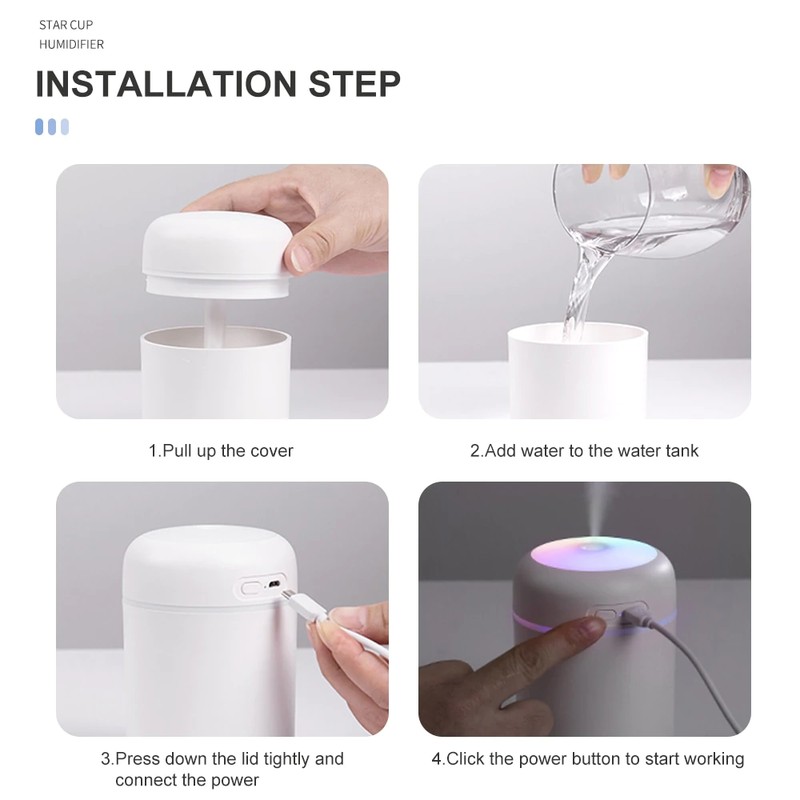 STAR CUP
HUMIDIFIER

INSTALLATION STEP

1.Pull up the cover

2.Add water to the water tank

3.Press down the lid tightly and connect the power

4.Click the power button to start working