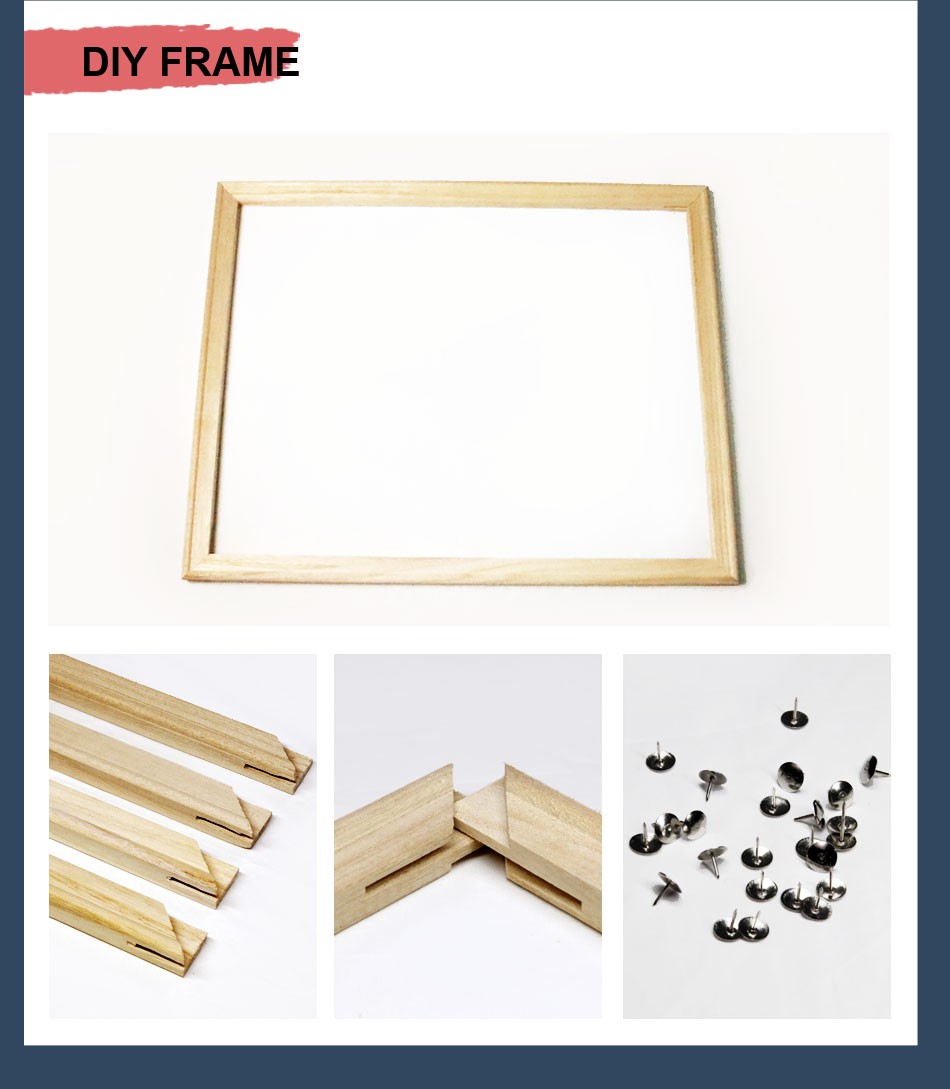 DIY FRAME