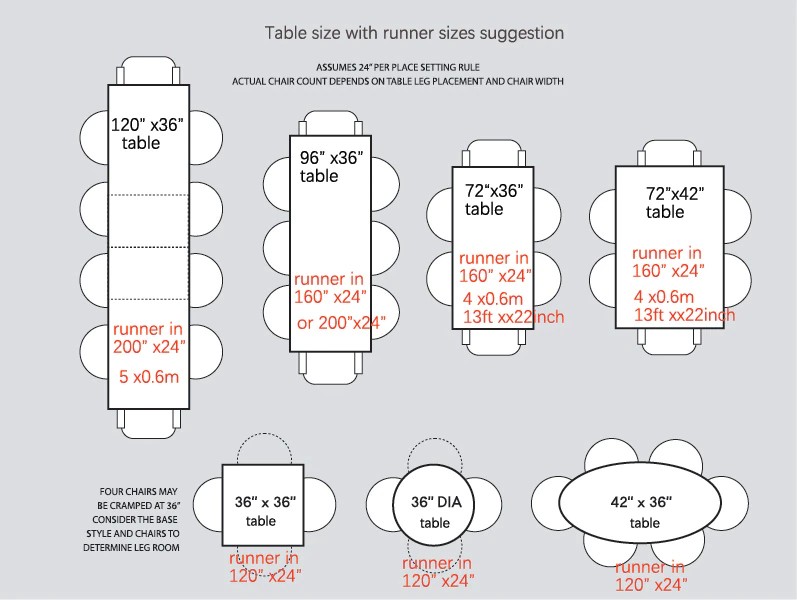 Table size with runner sizes suggestion

ASSUMES 24" PER PLACE SETTING RULE
ACTUAL CHAIR COUNT DEPENDS ON TABLE LEG PLACEMENT AND CHAIR WIDTH

120" x36" table

runner in 200" x24"

5 x0.6m

96" x36" table

runner in 160" x24"

or 200"x24"

72"x36" table

runner in 160" x24"

4 x0.6m
13ft xx22inch

72"x42" table

runner in 160" x24"

4 x0.6m
13ft xx22inch

FOUR CHAIRS MAY BE CRAMPED AT 36" CONSIDER THE BASE STYLE AND CHAIRS TO DETERMINE LEG ROOM

36" x 36" table

runner in 120" x24"

36" DIA table

runner in 120" x24"

42" x 36" table

runner in 120" x24"