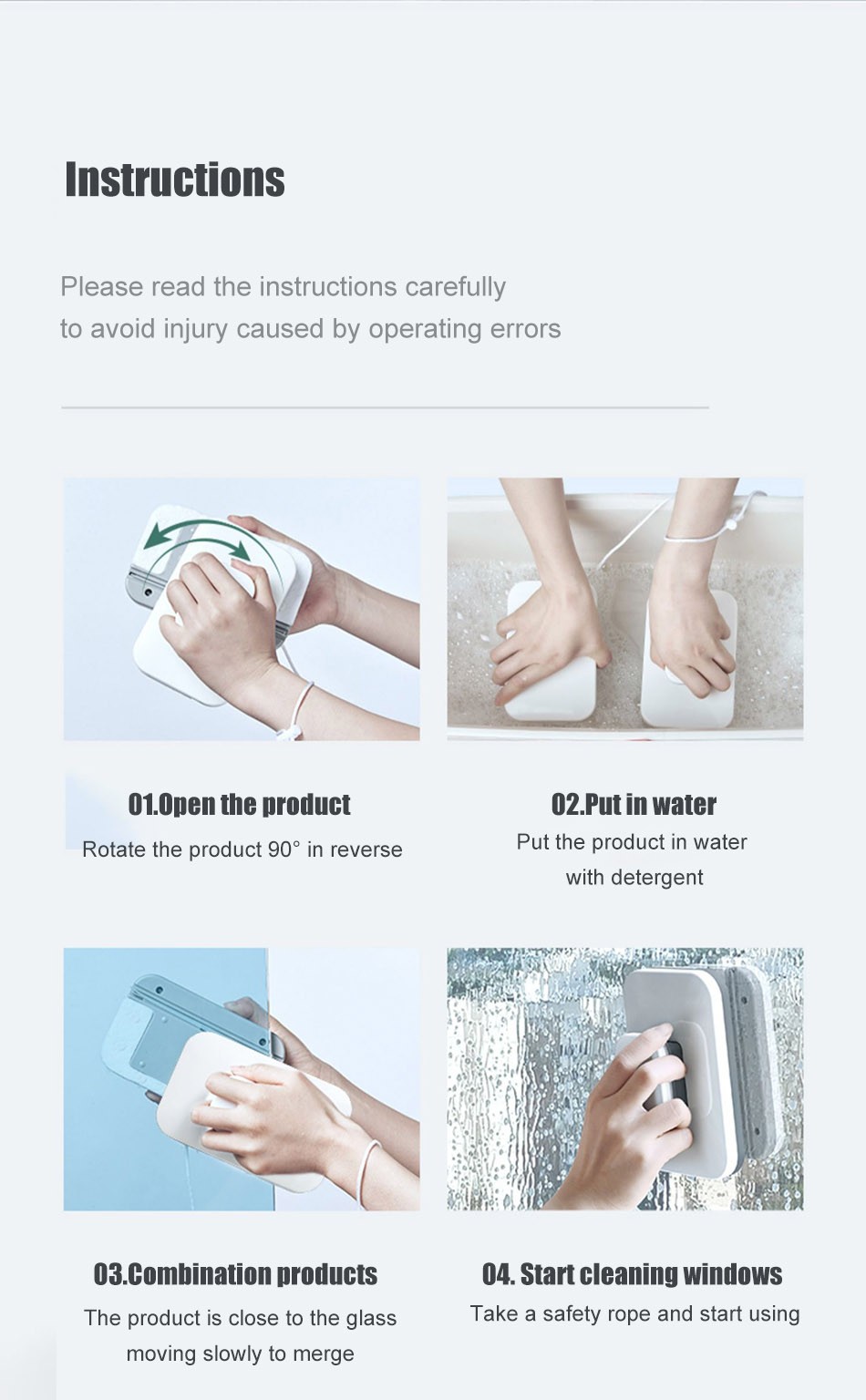 Instructions

Please read the instructions carefully
to avoid injury caused by operating errors

01.Open the product
Rotate the product 90° in reverse

02.Put in water
Put the product in water with detergent

03.Combination products
The product is close to the glass moving slowly to merge

04. Start cleaning windows
Take a safety rope and start using