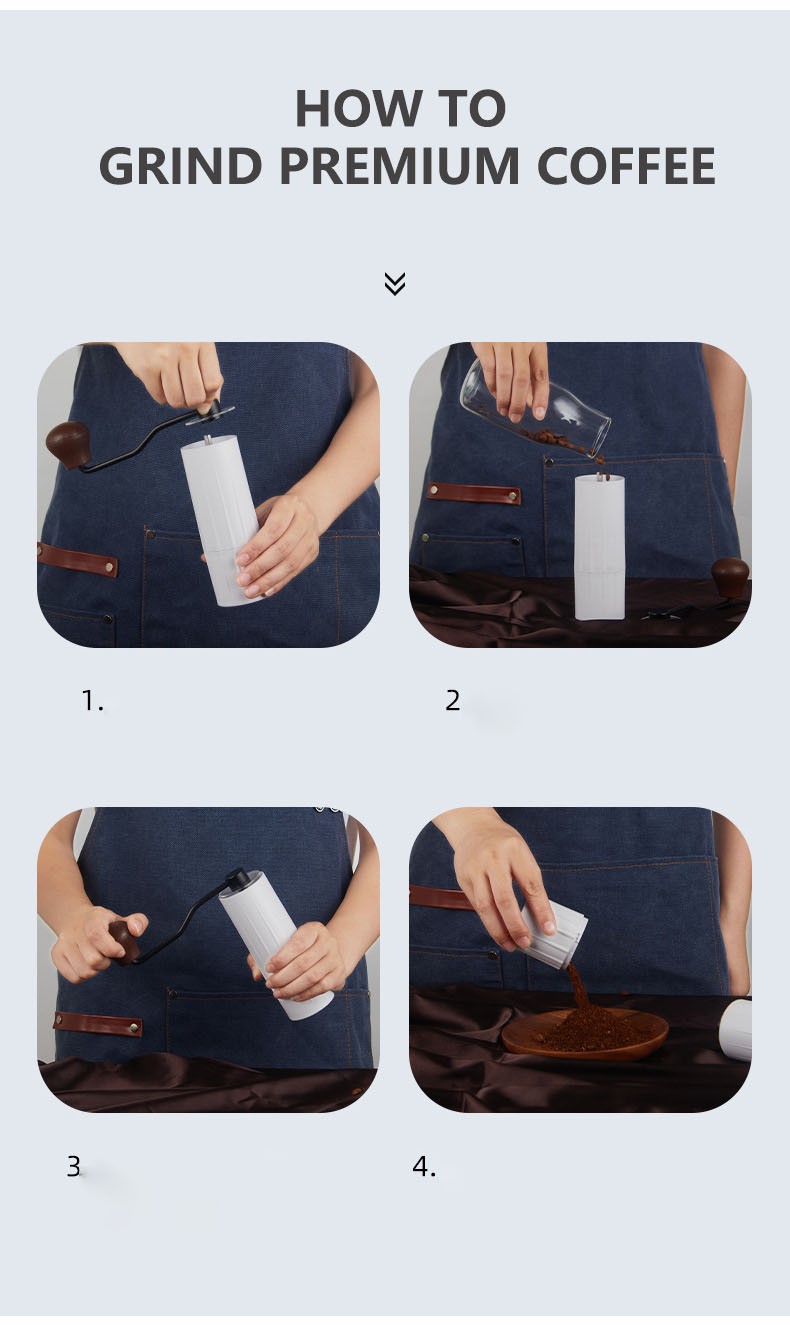 HOW TO
GRIND PREMIUM COFFEE

1.

2

3

4.