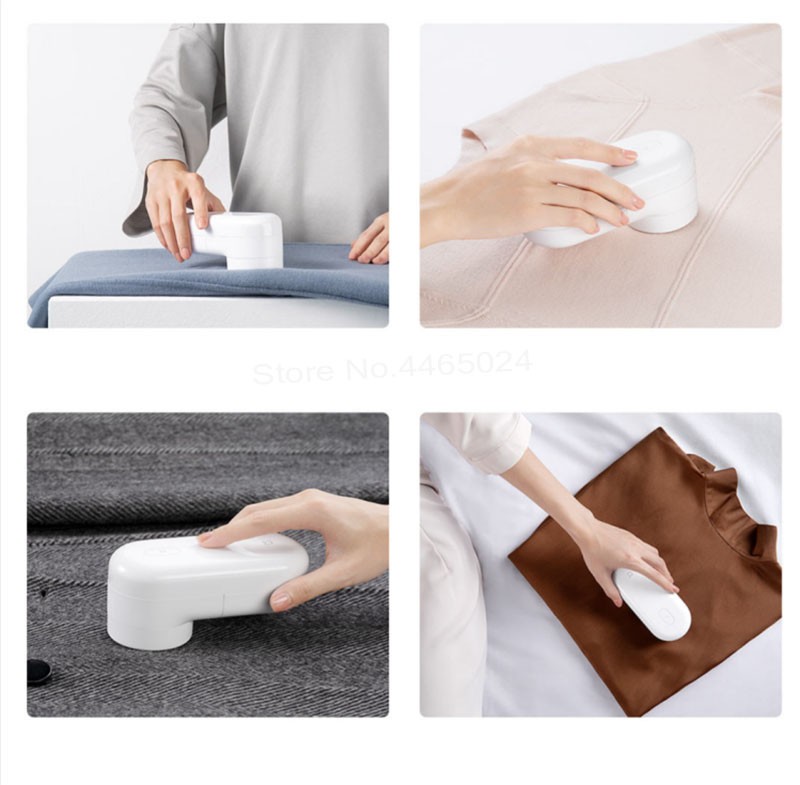 Store No.4465024