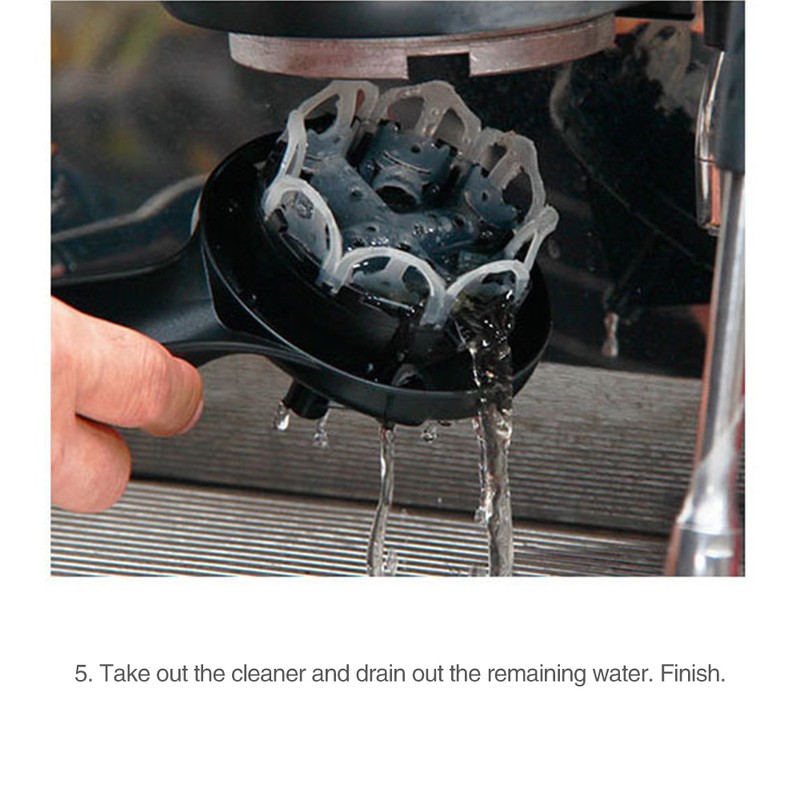 5. Take out the cleaner and drain out the remaining water. Finish.