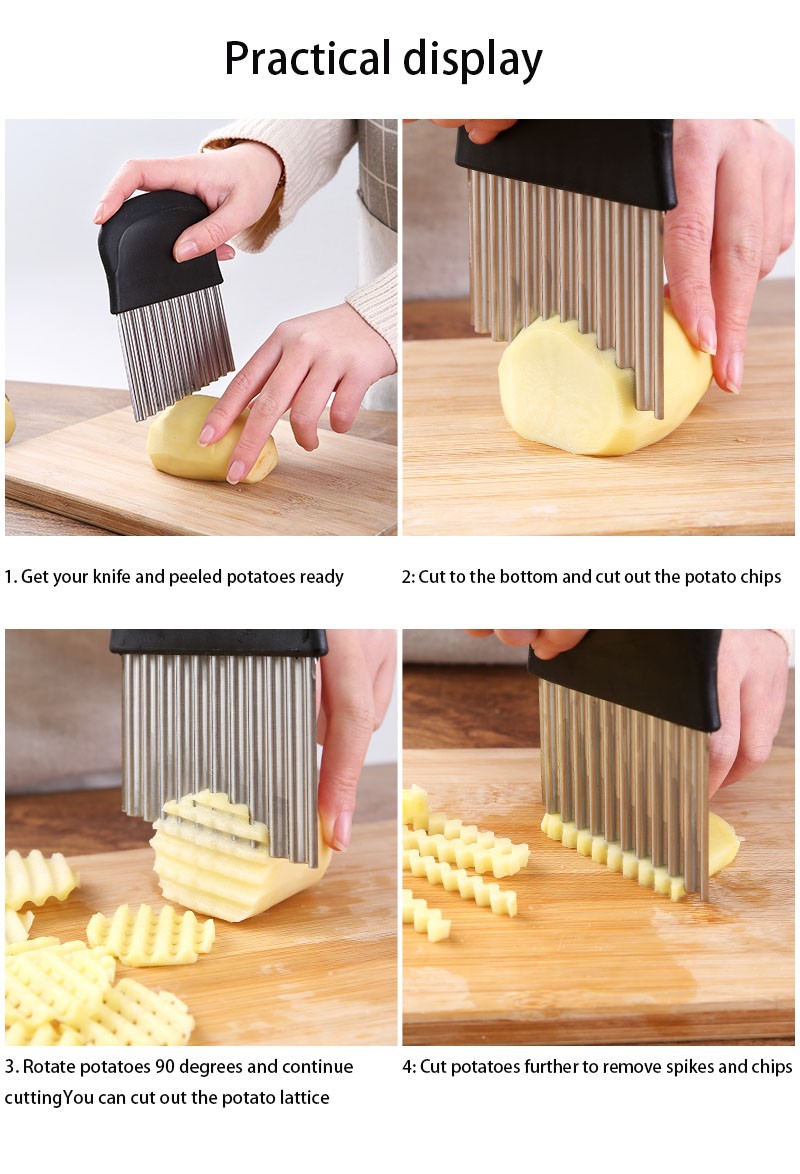 Practical display

1. Get your knife and peeled potatoes ready

2: Cut to the bottom and cut out the potato chips

3. Rotate potatoes 90 degrees and continue cuttingYou can cut out the potato lattice

4: Cut potatoes further to remove spikes and chips