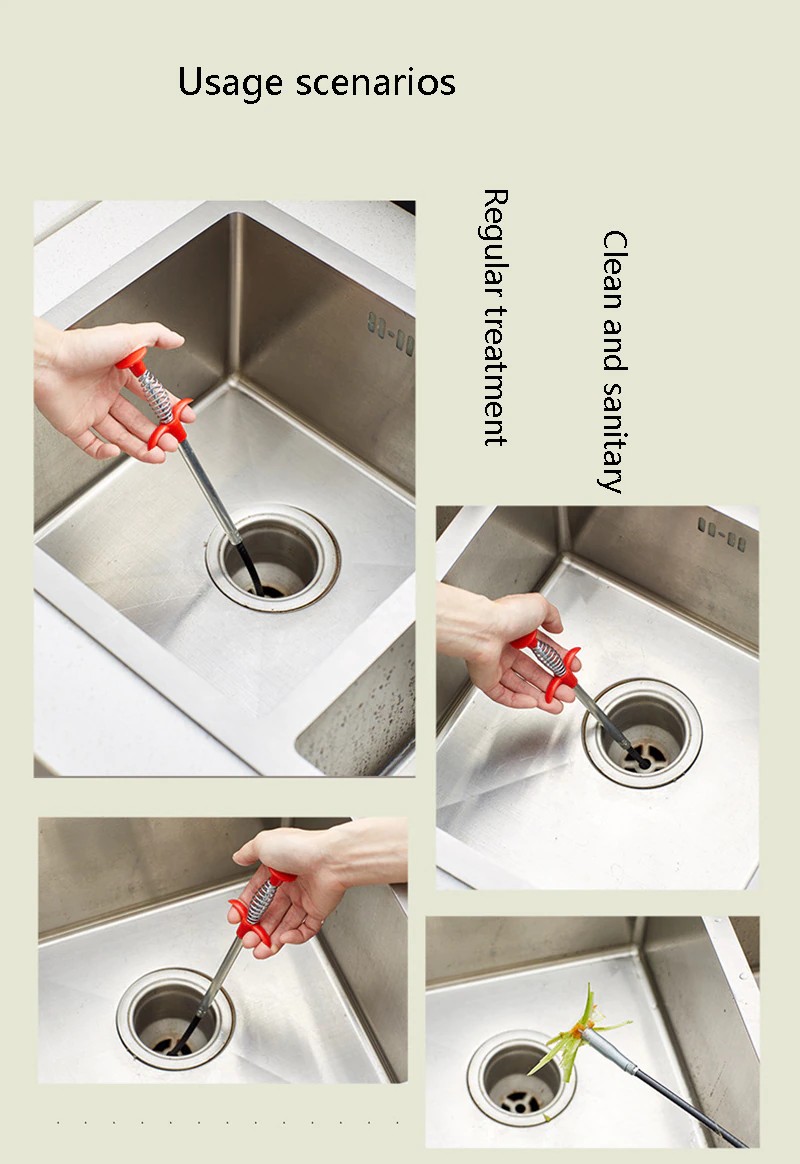 Usage scenarios

Regular treatment

Clean and sanitary