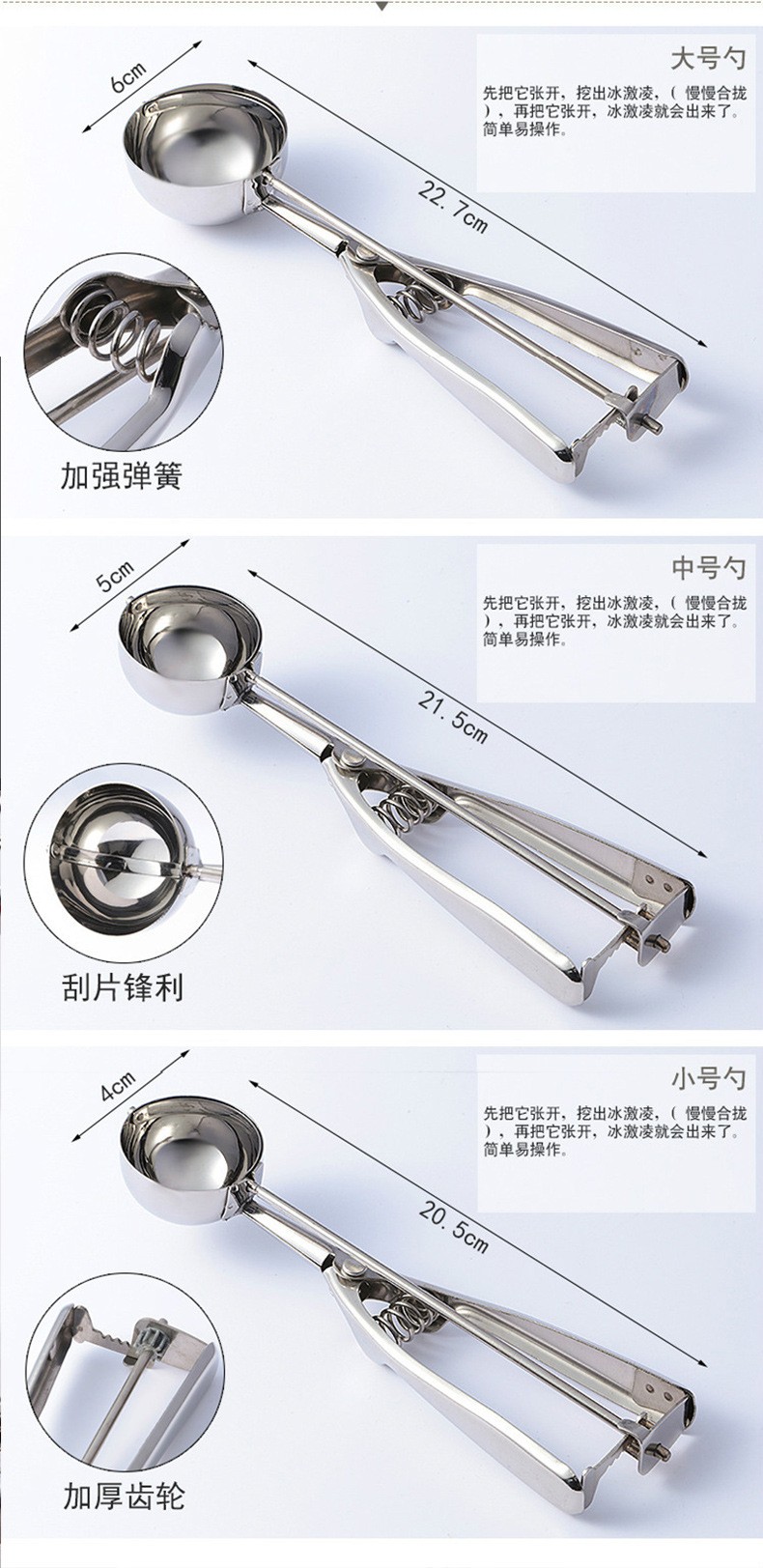 6cm

22.7cm

大号勺

先把它张开，挖出冰激凌，（慢慢合拢），再把它张开，冰激凌就会出来了。简单易操作。

加强弹簧

5cm

21.5cm

中号勺

先把它张开，挖出冰激凌，（慢慢合拢），再把它张开，冰激凌就会出来了。简单易操作。

刮片锋利

4cm

20.5cm

小号勺

先把它张开，挖出冰激凌，（慢慢合拢），再把它张开，冰激凌就会出来了。简单易操作。

加厚齿轮