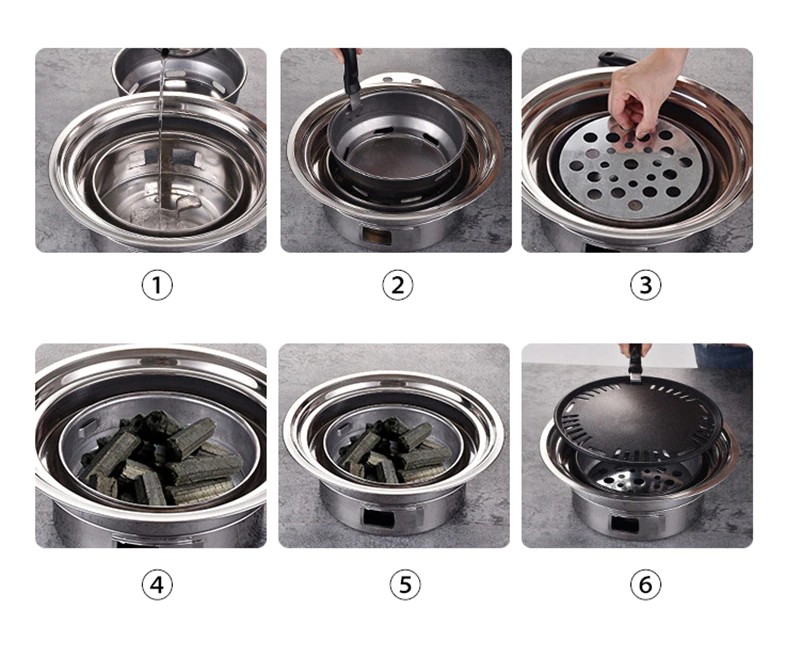 ①

②

③

④

⑤

⑥