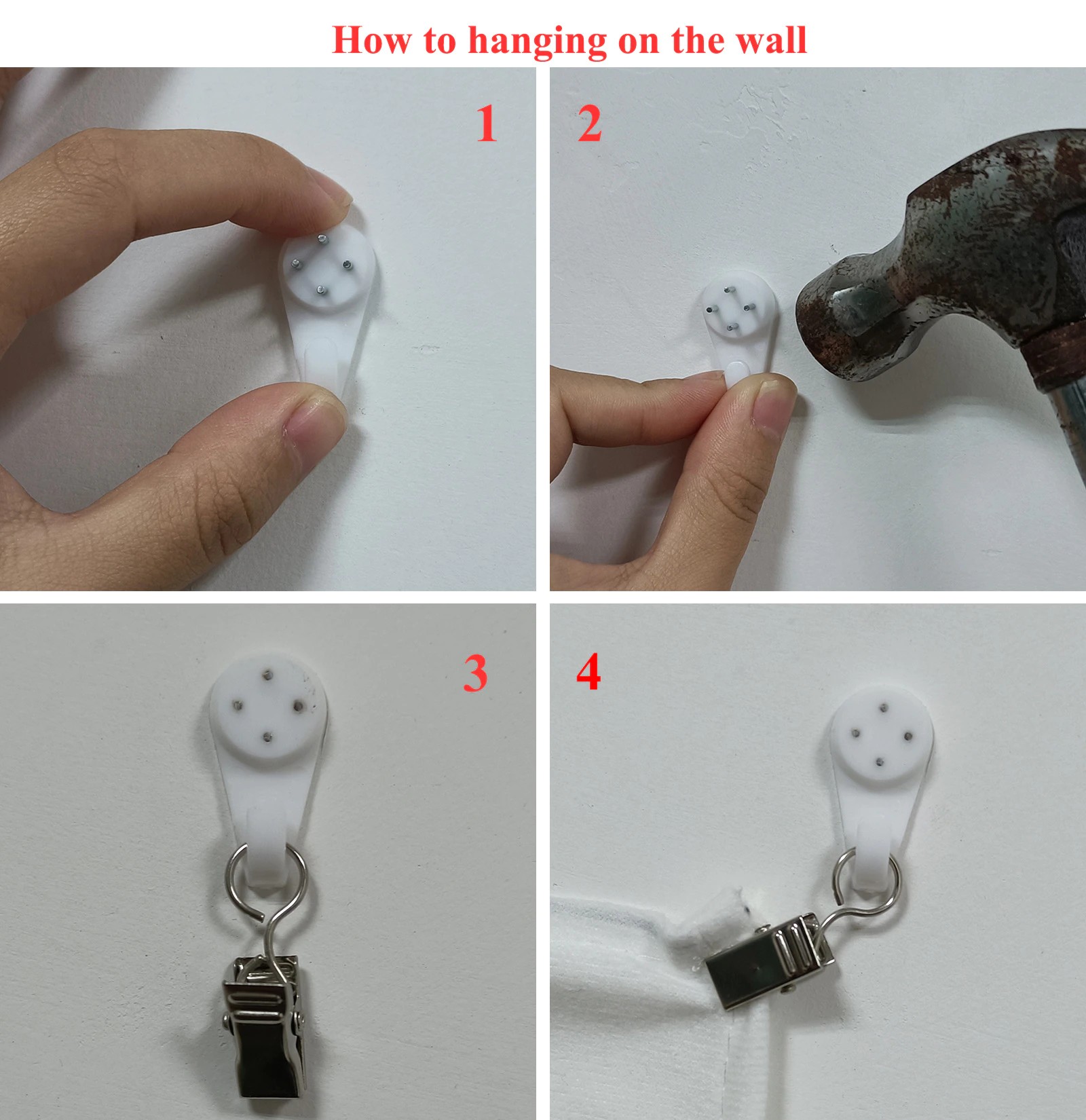 How to hanging on the wall

1

2

3

4