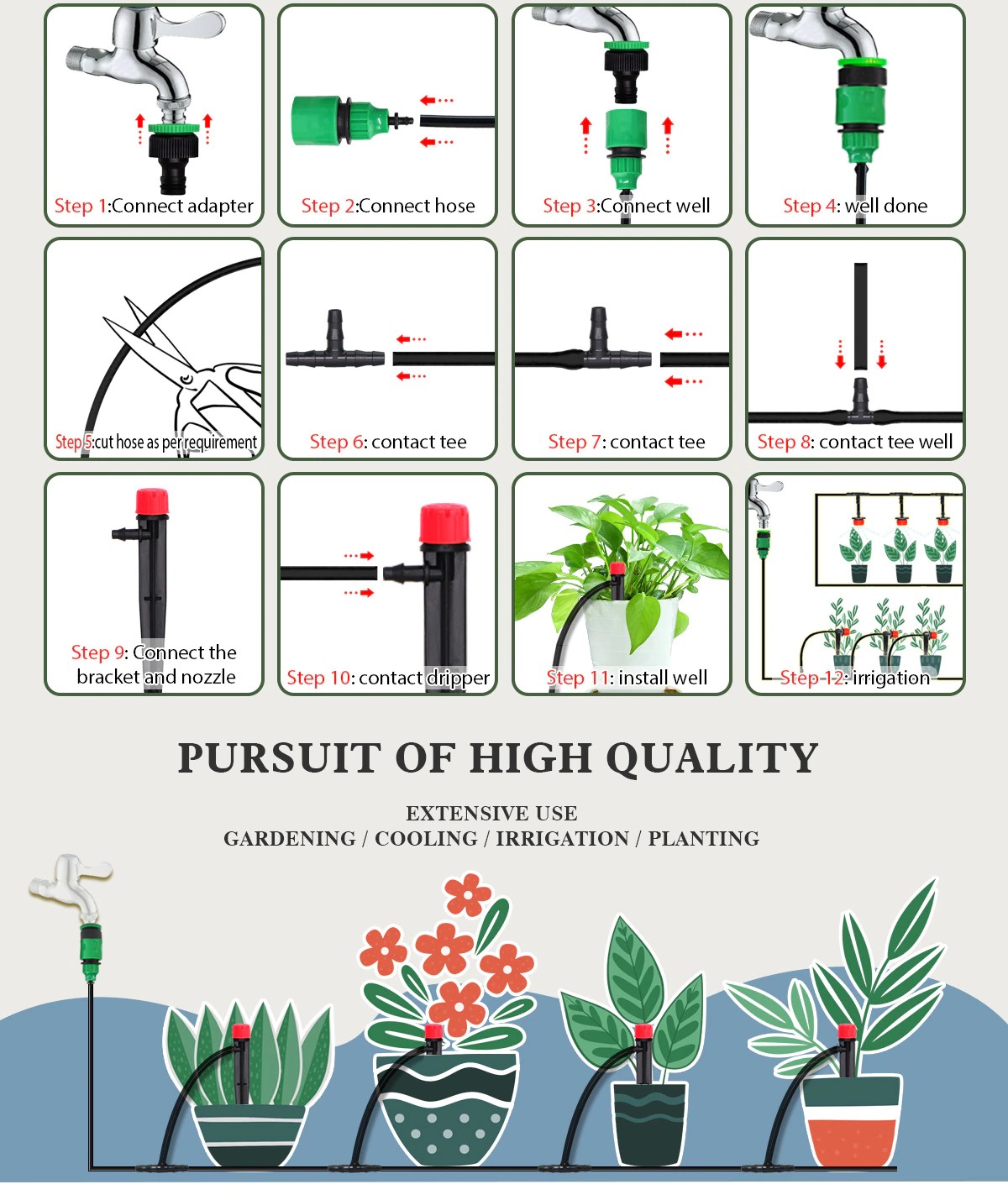 Step 1:Connect adapter

Step 2:Connect hose

Step 3:Connect well

Step 4: well done

Step 5:cut hose as per requirement

Step 6: contact tee

Step 7: contact tee

Step 8: contact tee well

Step 9: Connect the bracket and nozzle

Step 10: contact dripper

Step 11: install well

Step 12: irrigation

PURSUIT OF HIGH QUALITY

EXTENSIVE USE
GARDENING / COOLING / IRRIGATION / PLANTING