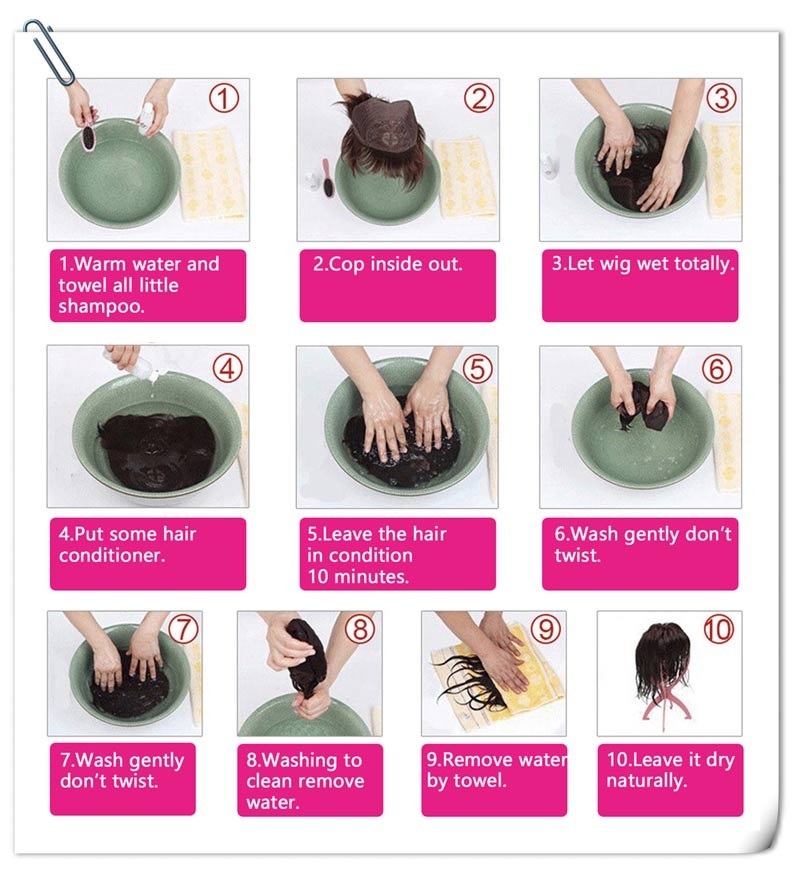 ①

1.Warm water and towel all little shampoo.

②

2.Cop inside out.

③

3.Let wig wet totally.

④

4.Put some hair conditioner.

⑤

5.Leave the hair in condition 10 minutes.

⑥

6.Wash gently don't twist.

⑦

7.Wash gently don't twist.

⑧

8.Washing to clean remove water.

⑨

9.Remove water by towel.

⑩

10.Leave it dry naturally.