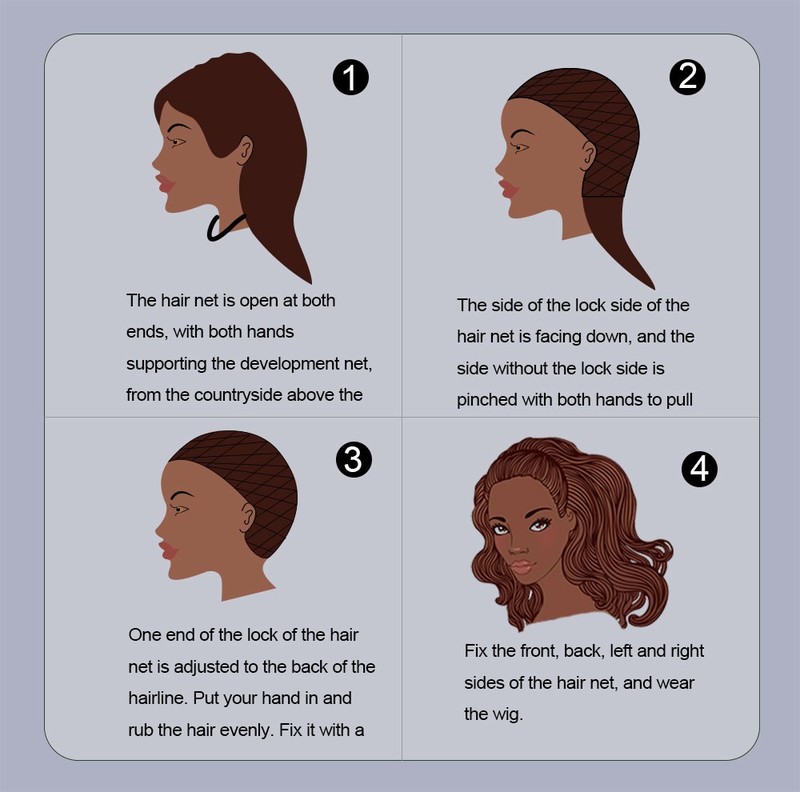 1

The hair net is open at both ends, with both hands supporting the development net, from the countryside above the

2

The side of the lock side of the hair net is facing down, and the side without the lock side is pinched with both hands to pull

3

One end of the lock of the hair net is adjusted to the back of the hairline. Put your hand in and rub the hair evenly. Fix it with a

4

Fix the front, back, left and right sides of the hair net, and wear the wig.