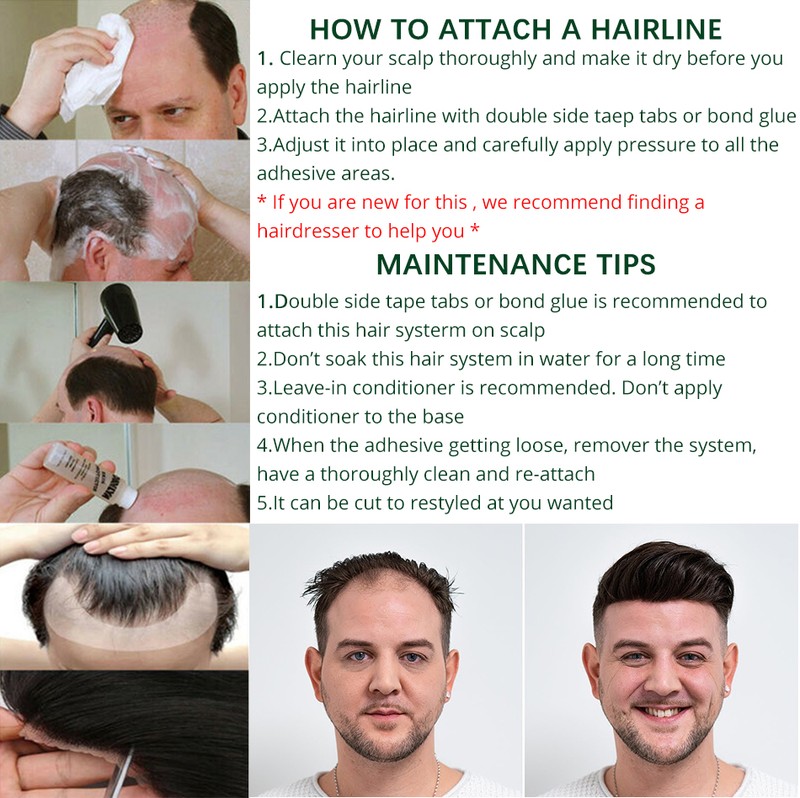 HOW TO ATTACH A HAIRLINE

1. Clearn your scalp thoroughly and make it dry before you apply the hairline

2.Attach the hairline with double side taep tabs or bond glue

3.Adjust it into place and carefully apply pressure to all the adhesive areas.

* If you are new for this , we recommend finding a hairdresser to help you *

MAINTENANCE TIPS

1.Double side tape tabs or bond glue is recommended to attach this hair systerm on scalp

2.Don't soak this hair system in water for a long time

3.Leave-in conditioner is recommended. Don't apply conditioner to the base

4.When the adhesive getting loose, remover the system, have a thoroughly clean and re-attach

5.It can be cut to restyled at you wanted