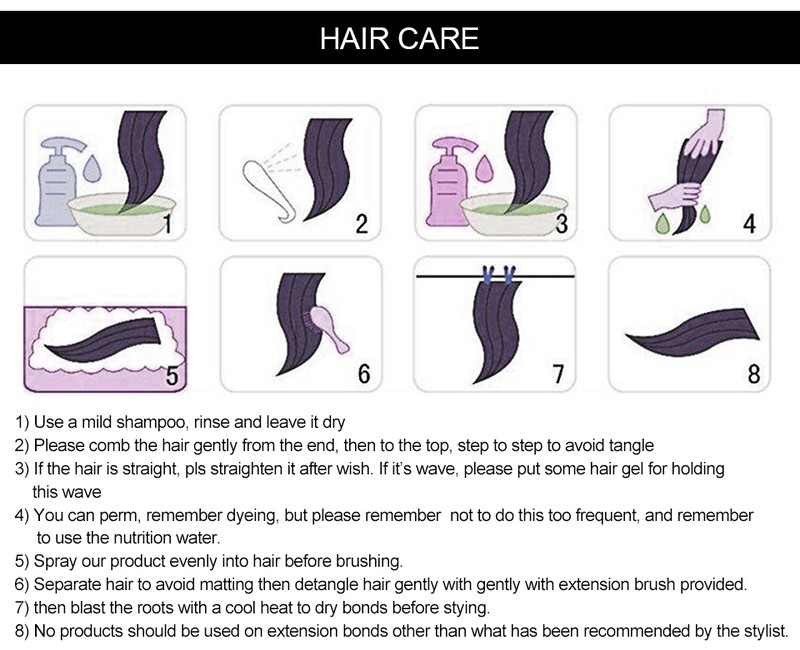 HAIR CARE

1

2

3

4

5

6

7

8

1) Use a mild shampoo, rinse and leave it dry
2) Please comb the hair gently from the end, then to the top, step to step to avoid tangle
3) If the hair is straight, pls straighten it after wish. If it's wave, please put some hair gel for holding this wave
4) You can perm, remember dyeing, but please remember not to do this too frequent, and remember to use the nutrition water.
5) Spray our product evenly into hair before brushing.
6) Separate hair to avoid matting then detangle hair gently with gently with extension brush provided.
7) then blast the roots with a cool heat to dry bonds before stying.
8) No products should be used on extension bonds other than what has been recommended by the stylist.