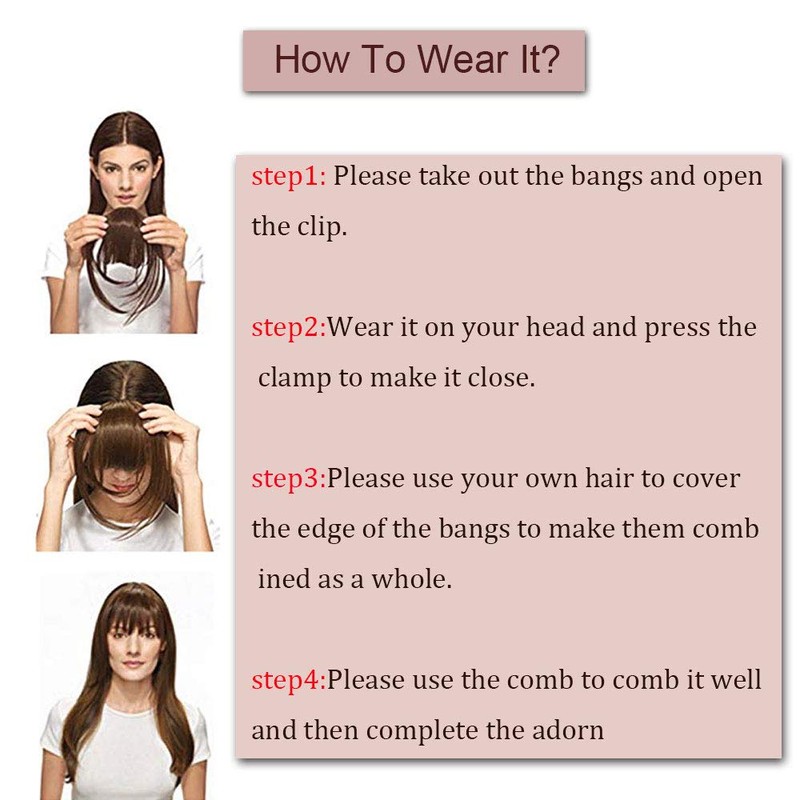 How To Wear It?

step1: Please take out the bangs and open the clip.

step2:Wear it on your head and press the clamp to make it close.

step3:Please use your own hair to cover the edge of the bangs to make them comb ined as a whole.

step4:Please use the comb to comb it well and then complete the adorn