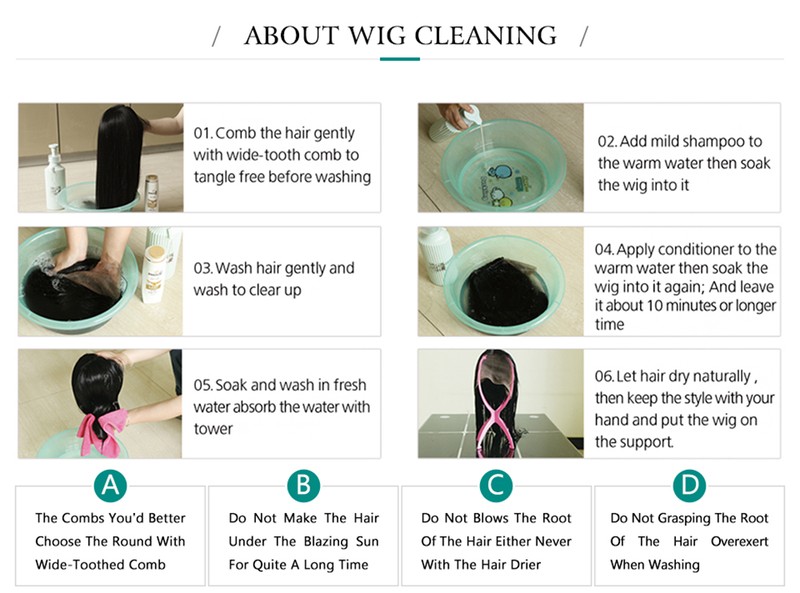 / ABOUT WIG CLEANING /

01. Comb the hair gently with wide-tooth comb to tangle free before washing

02. Add mild shampoo to the warm water then soak the wig into it

03. Wash hair gently and wash to clear up

04. Apply conditioner to the warm water then soak the wig into it again; And leave it about 10 minutes or longer time

05. Soak and wash in fresh water absorb the water with tower

06. Let hair dry naturally , then keep the style with your hand and put the wig on the support.

A
The Combs You'd Better Choose The Round With Wide-Toothed Comb

B
Do Not Make The Hair Under The Blazing Sun For Quite A Long Time

C
Do Not Blows The Root Of The Hair Either Never With The Hair Drier

D
Do Not Grasping The Root Of The Hair Overexert When Washing