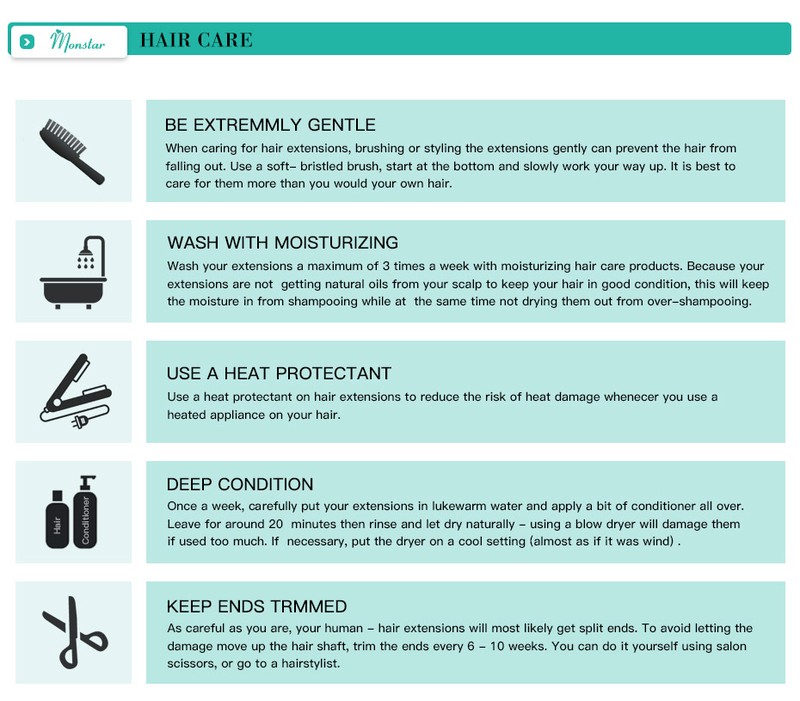 Monstar

HAIR CARE

BE EXTREMMLY GENTLE

When caring for hair extensions, brushing or styling the extensions gently can prevent the hair from falling out. Use a soft- bristled brush, start at the bottom and slowly work your way up. It is best to care for them more than you would your own hair.

WASH WITH MOISTURIZING

Wash your extensions a maximum of 3 times a week with moisturizing hair care products. Because your extensions are not getting natural oils from your scalp to keep your hair in good condition, this will keep the moisture in from shampooing while at the same time not drying them out from over-shampooing.

USE A HEAT PROTECTANT

Use a heat protectant on hair extensions to reduce the risk of heat damage whenecer you use a heated appliance on your hair.

Hair

Conditioner

DEEP CONDITION

Once a week, carefully put your extensions in lukewarm water and apply a bit of conditioner all over. Leave for around 20 minutes then rinse and let dry naturally - using a blow dryer will damage them if used too much. If necessary, put the dryer on a cool setting (almost as if it was wind) .

KEEP ENDS TRMMED

As careful as you are, your human - hair extensions will most likely get split ends. To avoid letting the damage move up the hair shaft, trim the ends every 6 - 10 weeks. You can do it yourself using salon scissors, or go to a hairstylist.