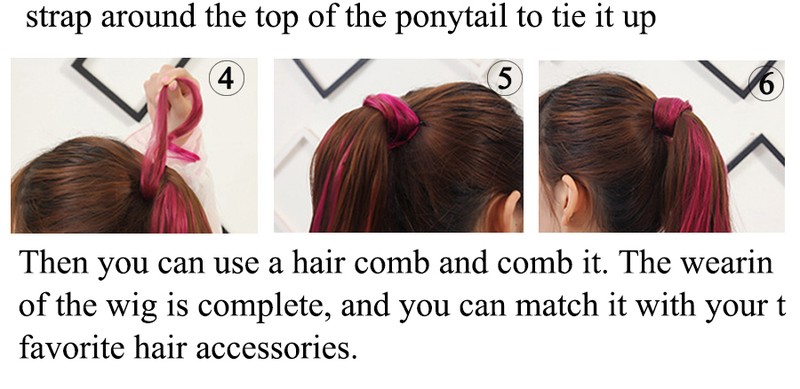 strap around the top of the ponytail to tie it up

4

5

6

Then you can use a hair comb and comb it. The wearin of the wig is complete, and you can match it with your t favorite hair accessories.