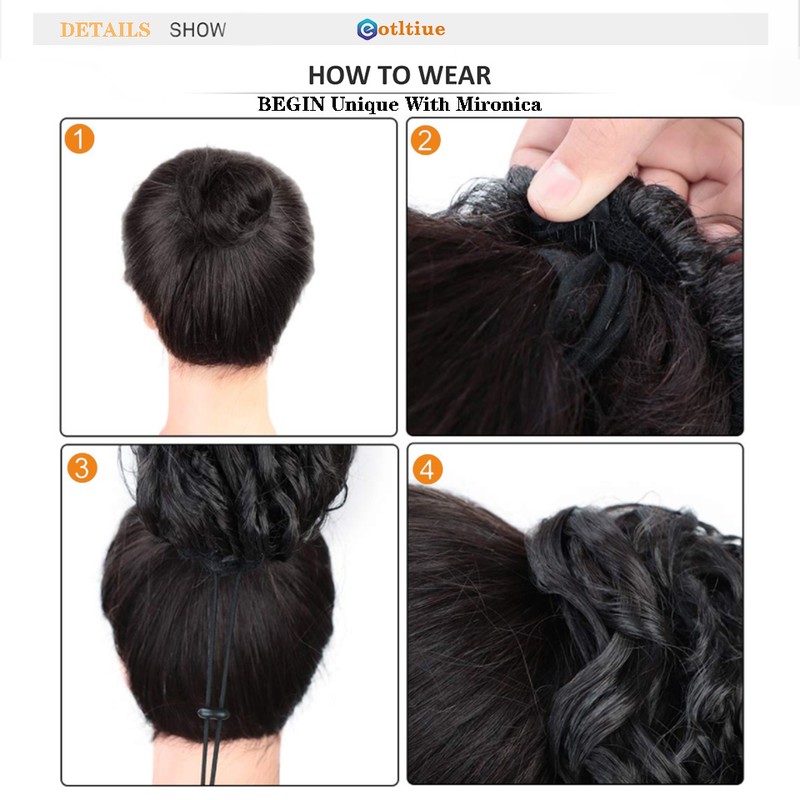 DETAILS SHOW eotltiue

HOW TO WEAR

BEGIN Unique With Mironica

1

2

3

4