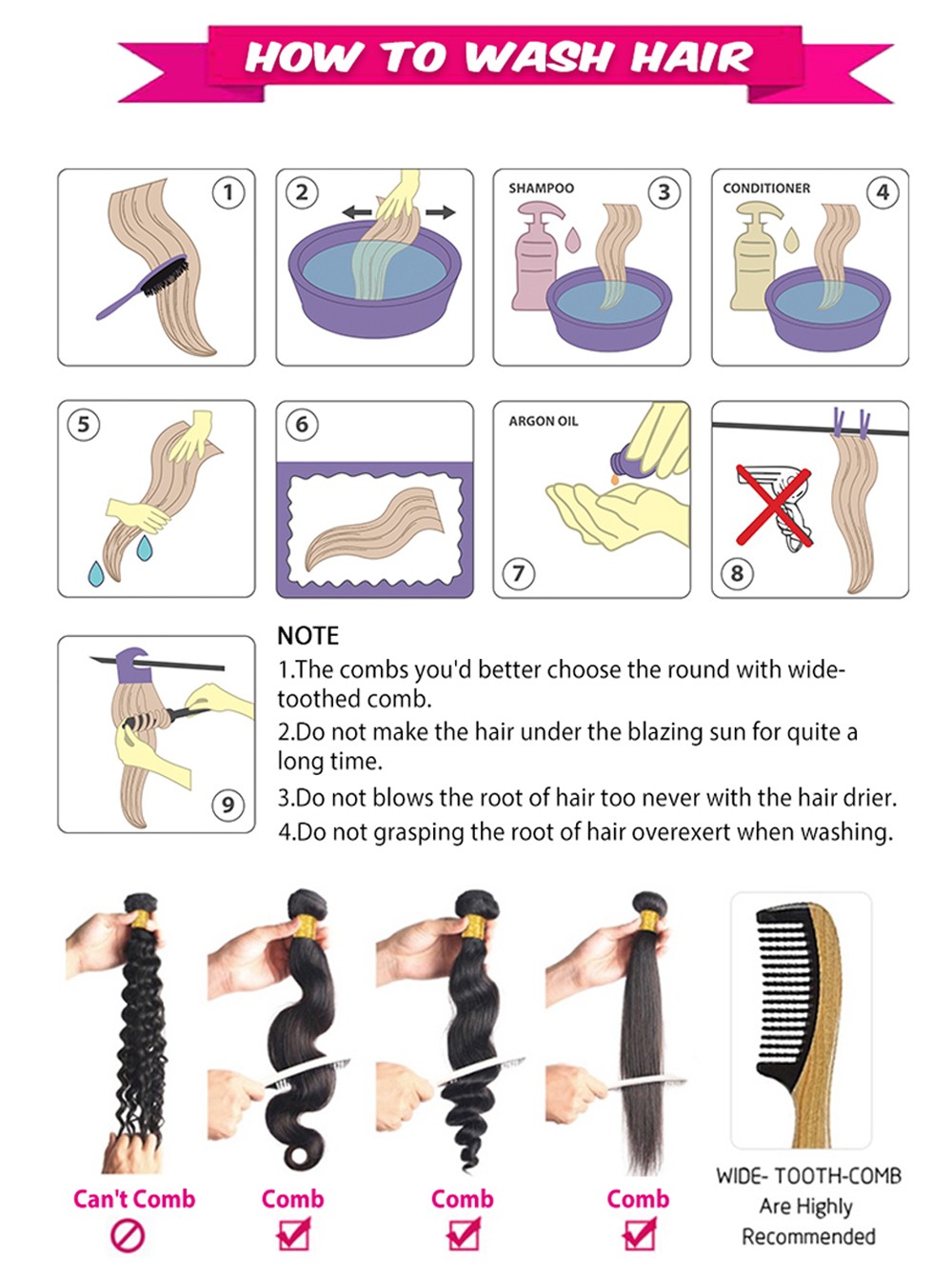 HOW TO WASH HAIR

1

2

SHAMPOO 3

CONDITIONER 4

5

6

ARGON OIL

7

8

9

NOTE
1.The combs you'd better choose the round with wide-toothed comb.
2.Do not make the hair under the blazing sun for quite a long time.
3.Do not blows the root of hair too never with the hair drier.
4.Do not grasping the root of hair overexert when washing.

Can't Comb

Comb

Comb

Comb

WIDE- TOOTH-COMB Are Highly Recommended