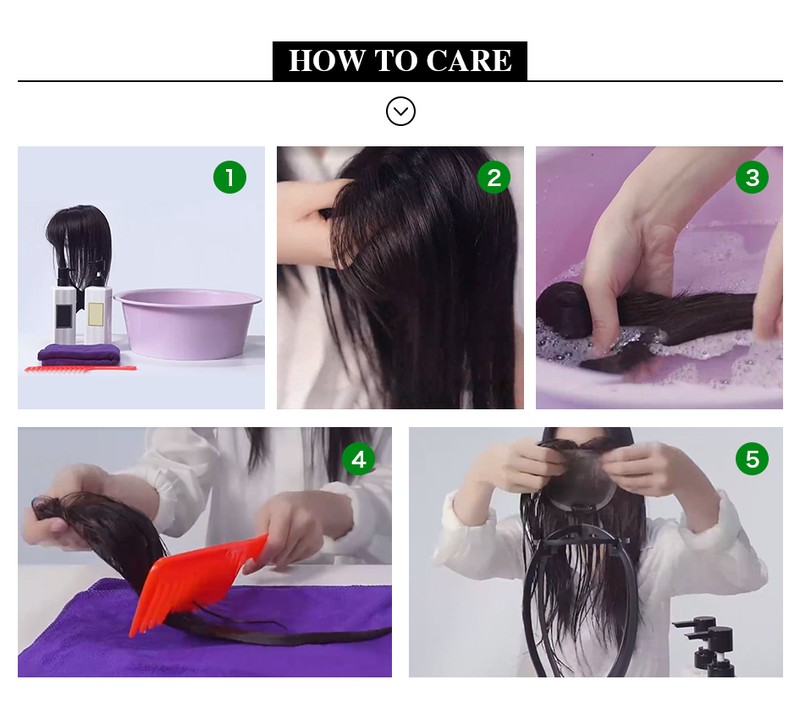 HOW TO CARE

1

2

3

4

5