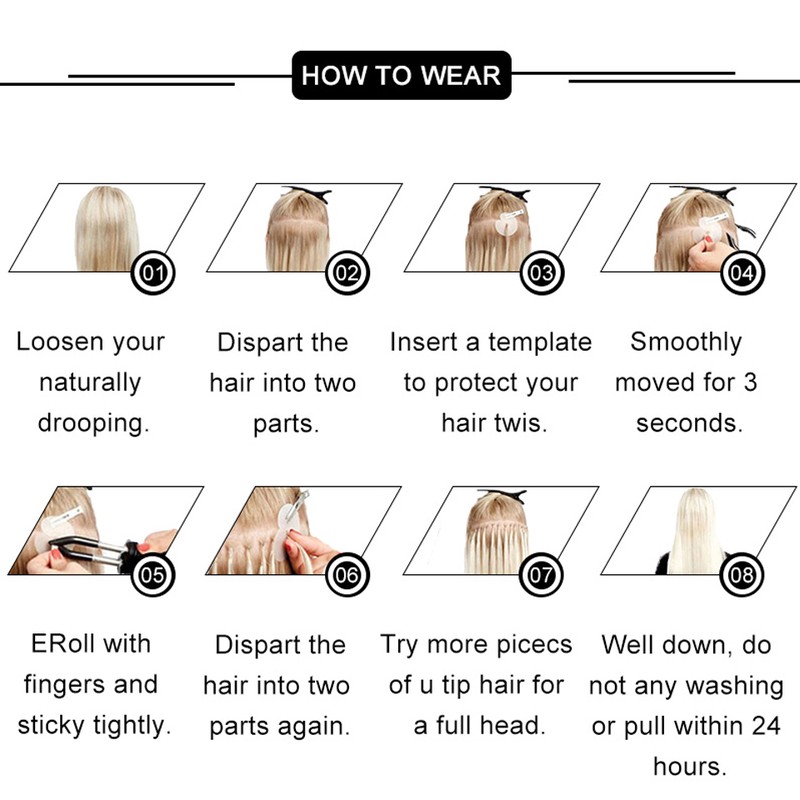 HOW TO WEAR

01

Loosen your naturally drooping.

02

Dispart the hair into two parts.

03

Insert a template to protect your hair twis.

04

Smoothly moved for 3 seconds.

05

ERoll with fingers and sticky tightly.

06

Dispart the hair into two parts again.

07

Try more picecs of u tip hair for a full head.

08

Well down, do not any washing or pull within 24 hours.