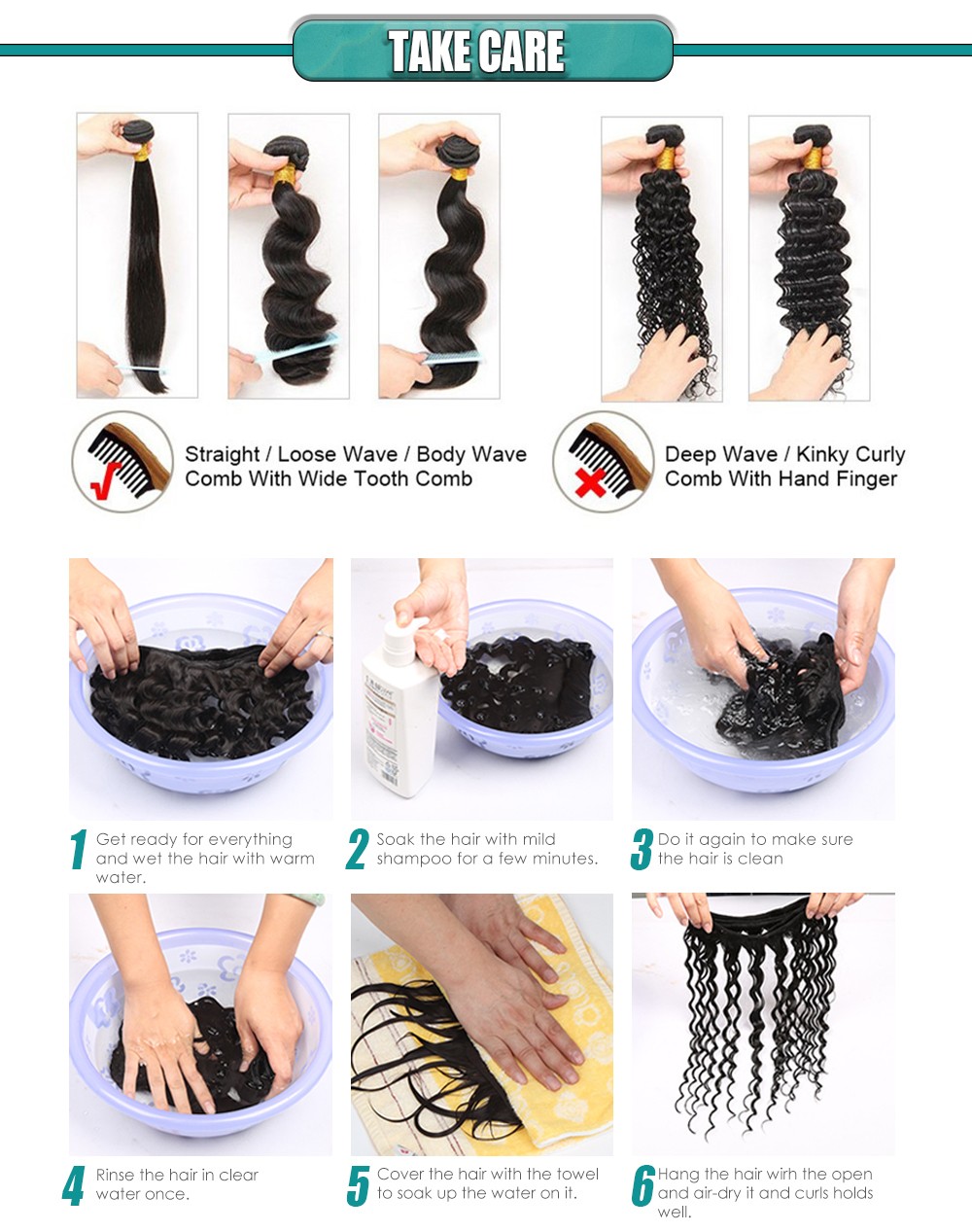 TAKE CARE

Straight / Loose Wave / Body Wave
Comb With Wide Tooth Comb

Deep Wave / Kinky Curly
Comb With Hand Finger

1 Get ready for everything and wet the hair with warm water.

2 Soak the hair with mild shampoo for a few minutes.

3 Do it again to make sure the hair is clean

4 Rinse the hair in clear water once.

5 Cover the hair with the towel to soak up the water on it.

6 Hang the hair wirh the open and air-dry it and curls holds well.