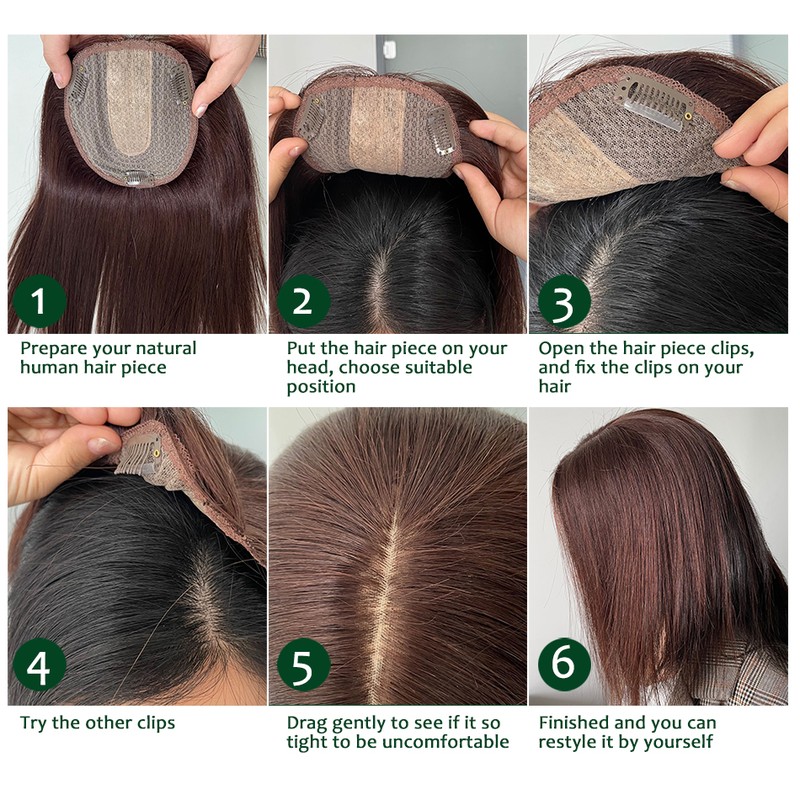 1
Prepare your natural human hair piece

2
Put the hair piece on your head, choose suitable position

3
Open the hair piece clips, and fix the clips on your hair

4
Try the other clips

5
Drag gently to see if it so tight to be uncomfortable

6
Finished and you can restyle it by yourself