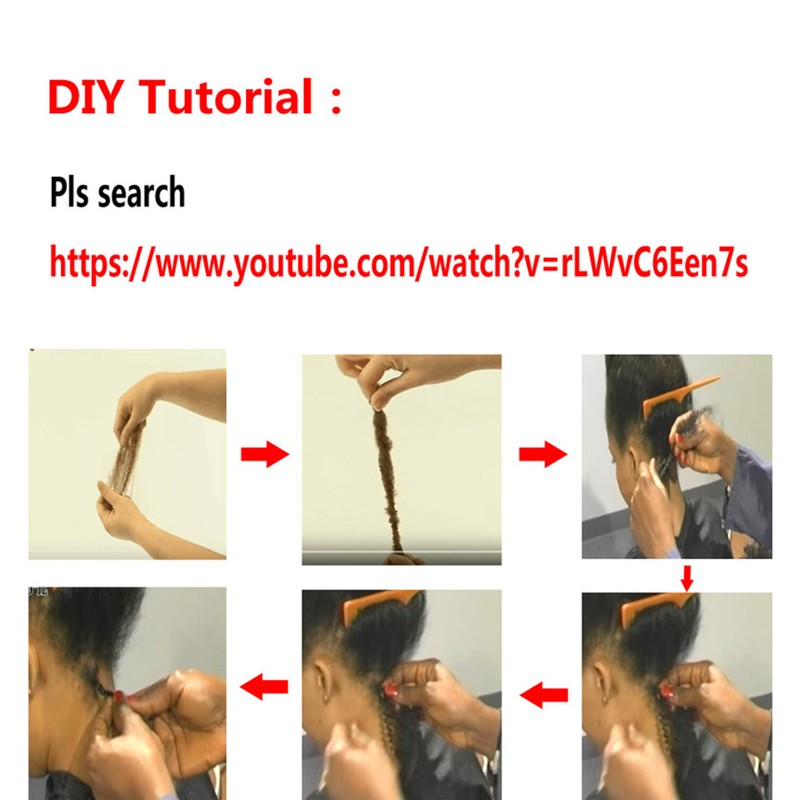 DIY Tutorial :

Pls search

https://www.youtube.com/watch?v=rLWvC6Een7s