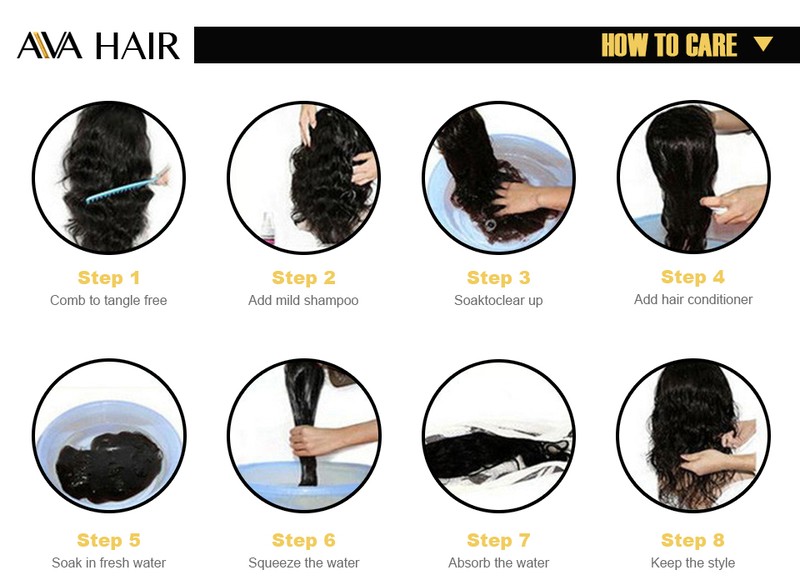 AVA HAIR

HOW TO CARE

Step 1
Comb to tangle free

Step 2
Add mild shampoo

Step 3
Soaktoclear up

Step 4
Add hair conditioner

Step 5
Soak in fresh water

Step 6
Squeeze the water

Step 7
Absorb the water

Step 8
Keep the style