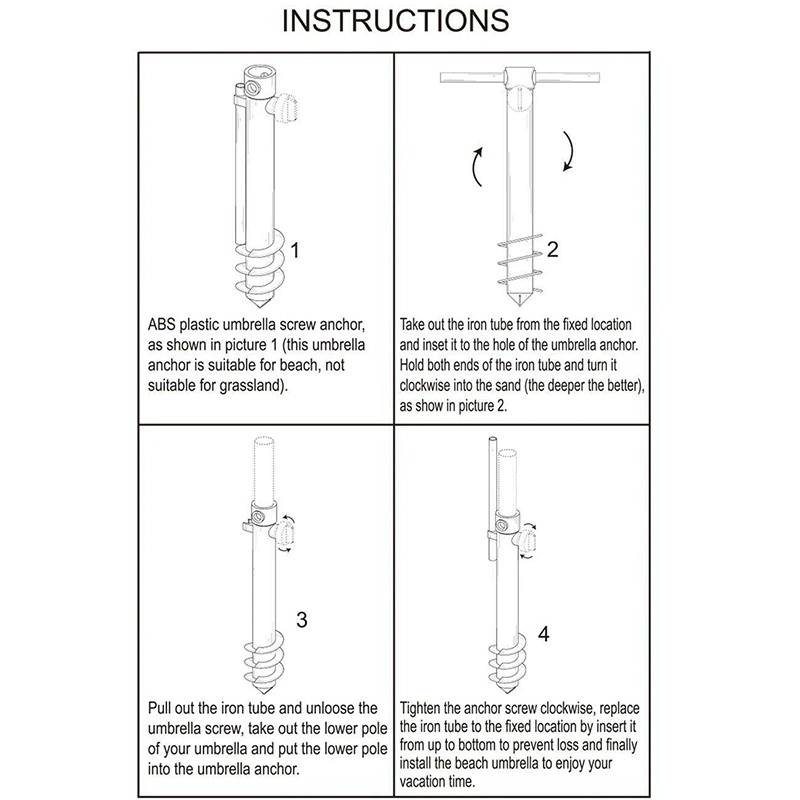 INSTRUCTIONS

1

ABS plastic umbrella screw anchor, as shown in picture 1 (this umbrella anchor is suitable for beach, not suitable for grassland).

2

Take out the iron tube from the fixed location and inset it to the hole of the umbrella anchor. Hold both ends of the iron tube and turn it clockwise into the sand (the deeper the better), as show in picture 2.

3

Pull out the iron tube and unloose the umbrella screw, take out the lower pole of your umbrella and put the lower pole into the umbrella anchor.

4

Tighten the anchor screw clockwise, replace the iron tube to the fixed location by insert it from up to bottom to prevent loss and finally install the beach umbrella to enjoy your vacation time.