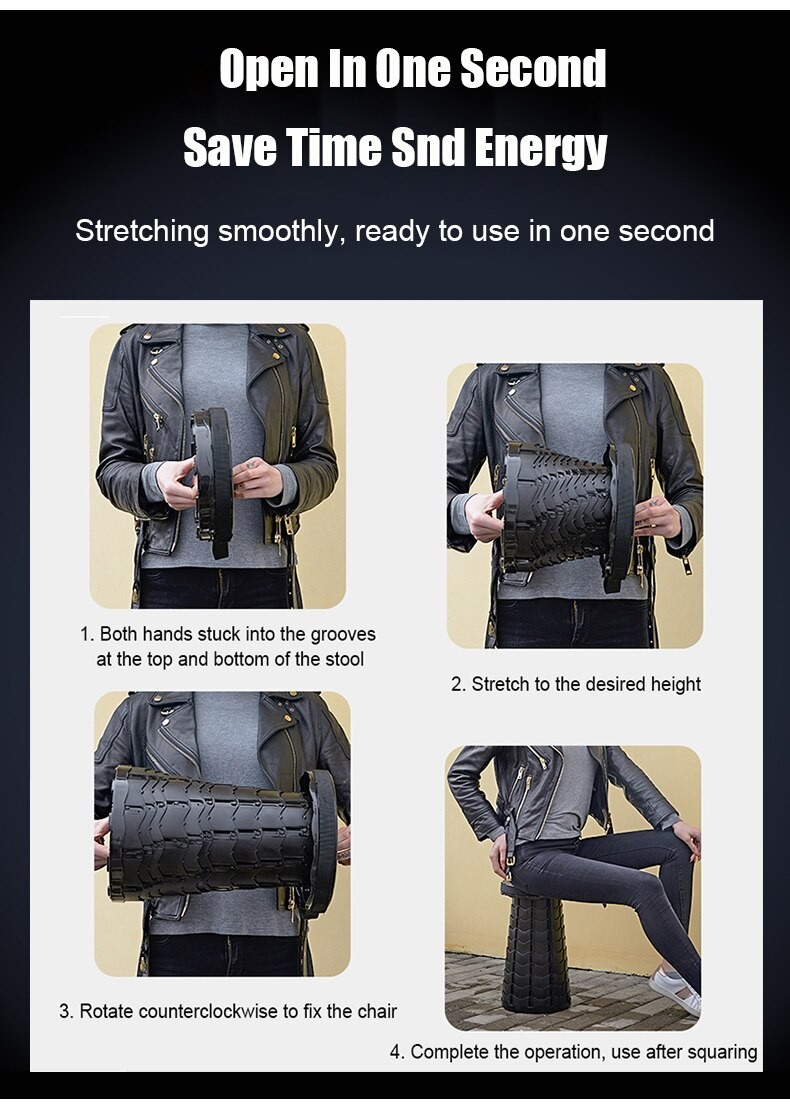 Open In One Second
Save Time Snd Energy

Stretching smoothly, ready to use in one second

1. Both hands stuck into the grooves at the top and bottom of the stool

2. Stretch to the desired height

3. Rotate counterclockwise to fix the chair

4. Complete the operation, use after squaring