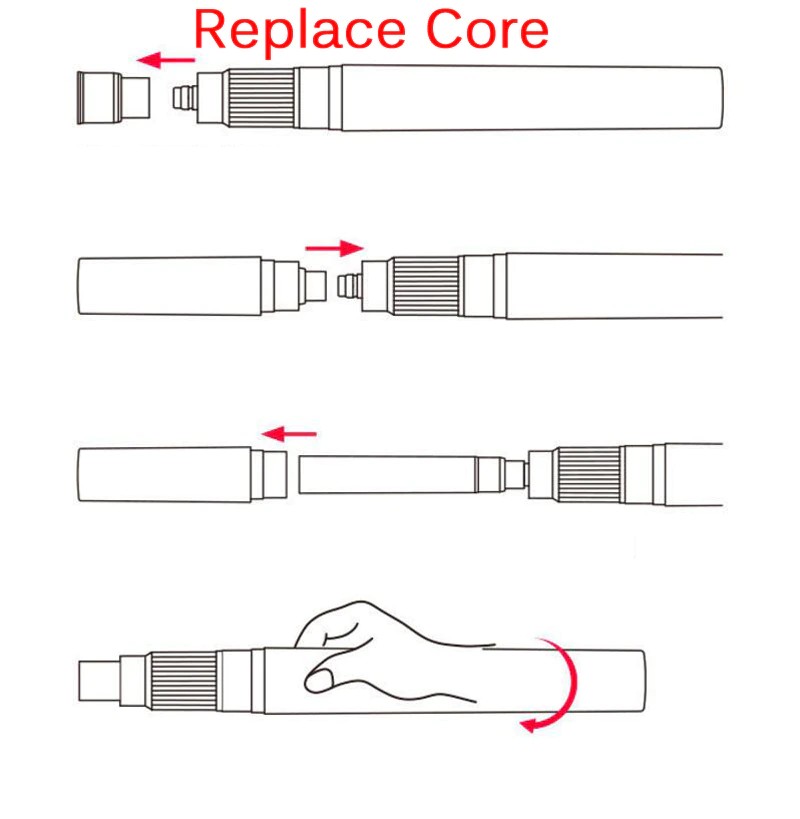 Replace Core