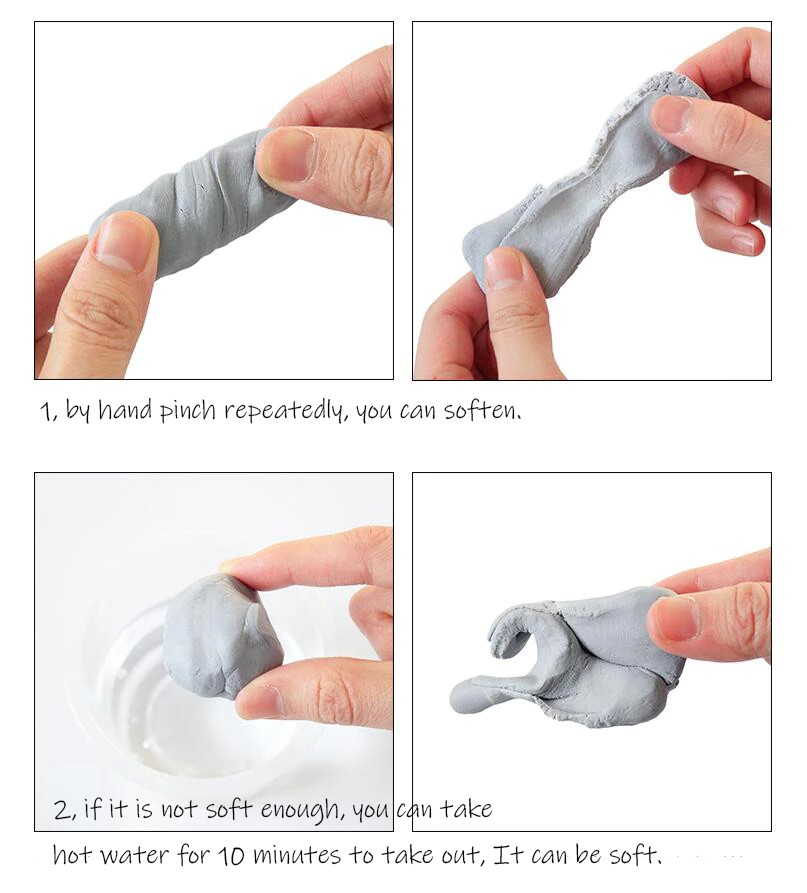 1, by hand pinch repeatedly, you can soften.

2, if it is not soft enough, you can take hot water for 10 minutes to take out, It can be soft.