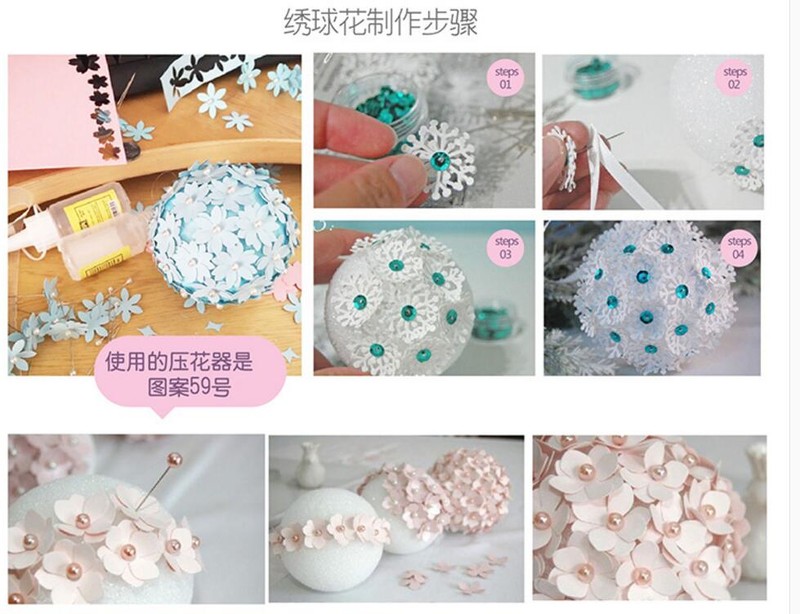 绣球花制作步骤

steps 01

steps 02

steps 03

steps 04

使用的压花器是图案59号