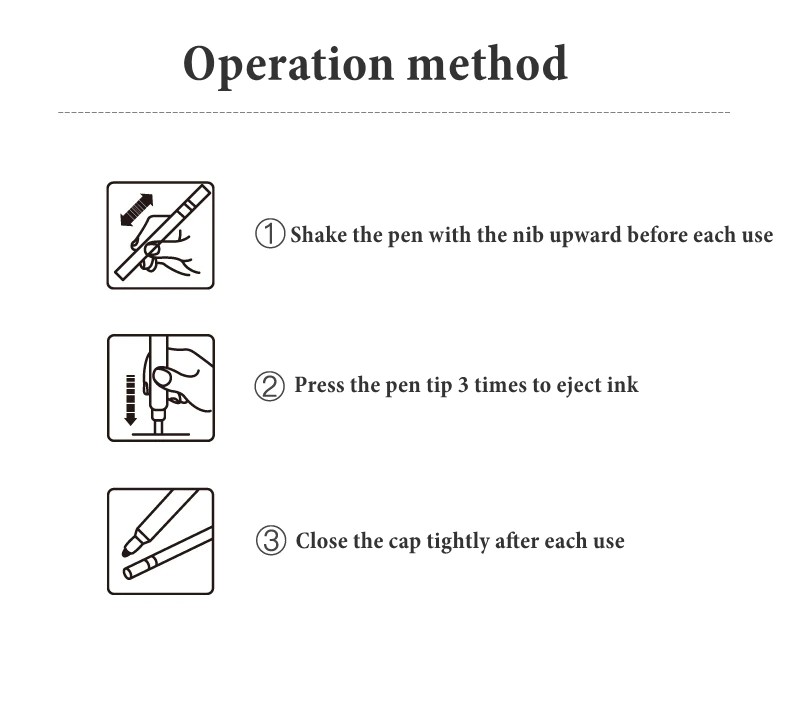 Operation method

① Shake the pen with the nib upward before each use

② Press the pen tip 3 times to eject ink

③ Close the cap tightly after each use