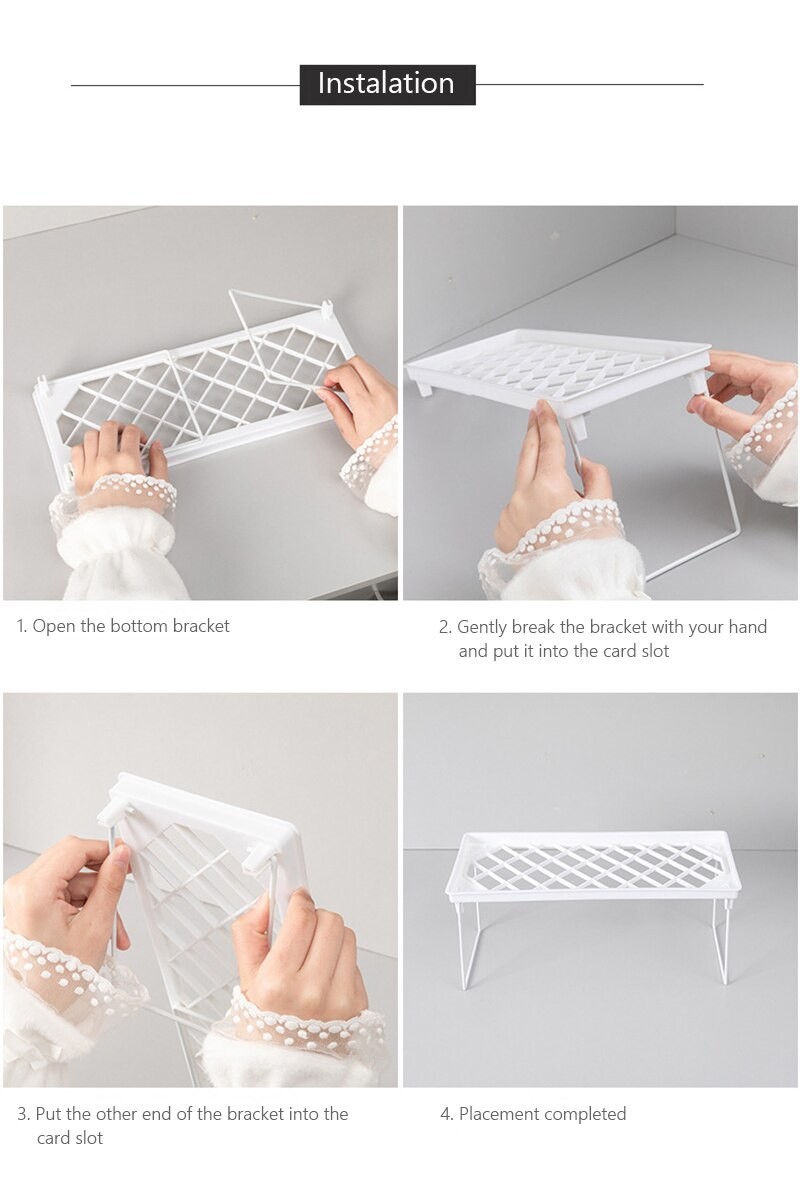 Instalation

1. Open the bottom bracket

2. Gently break the bracket with your hand and put it into the card slot

3. Put the other end of the bracket into the card slot

4. Placement completed