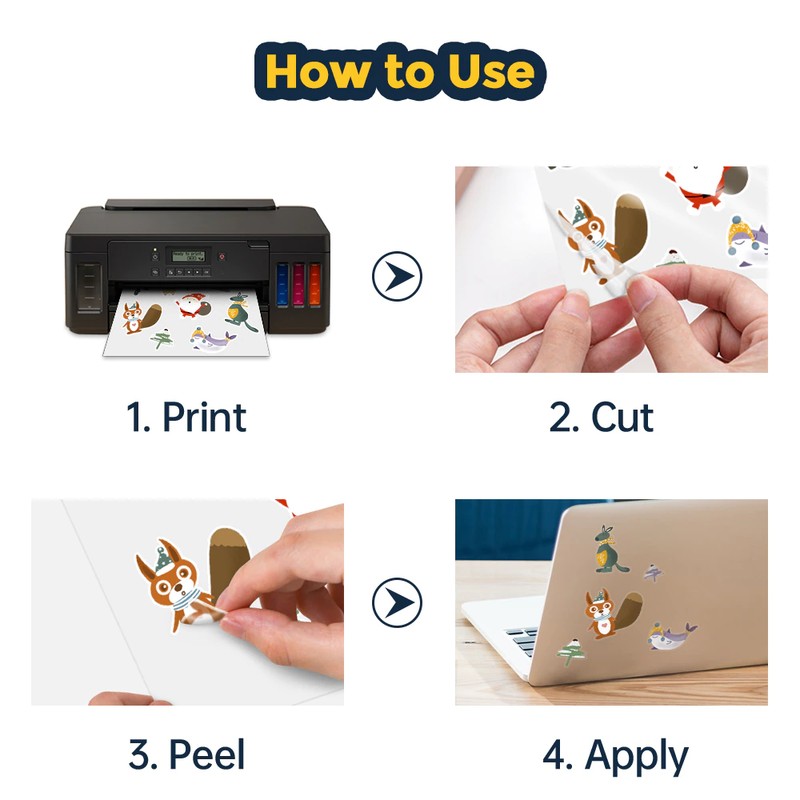 How to Use

1. Print

2. Cut

3. Peel

4. Apply