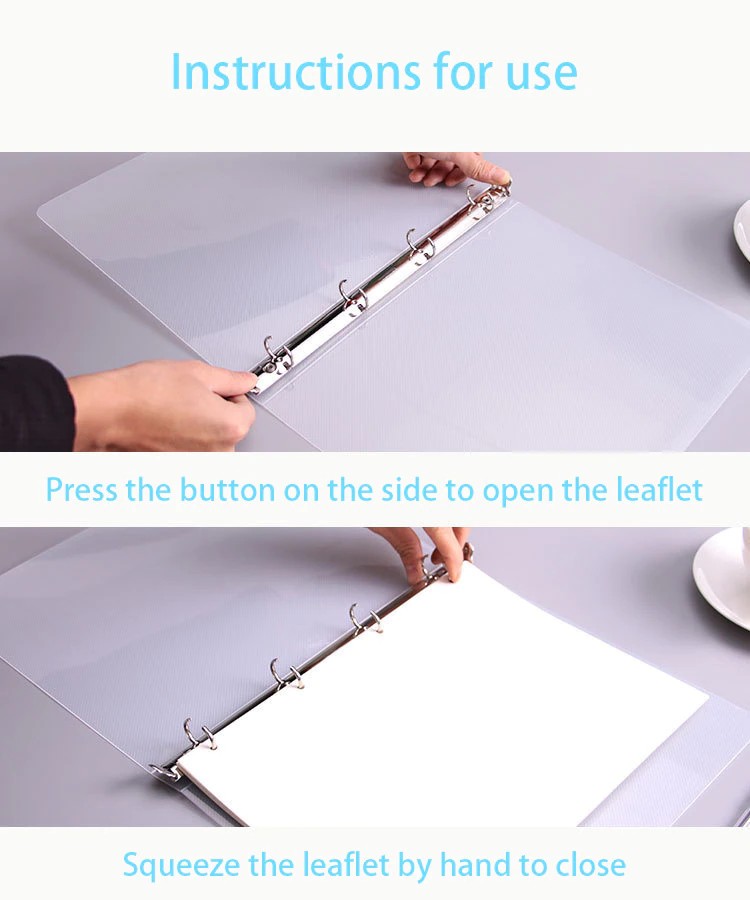 Instructions for use

Press the button on the side to open the leaflet

Squeeze the leaflet by hand to close