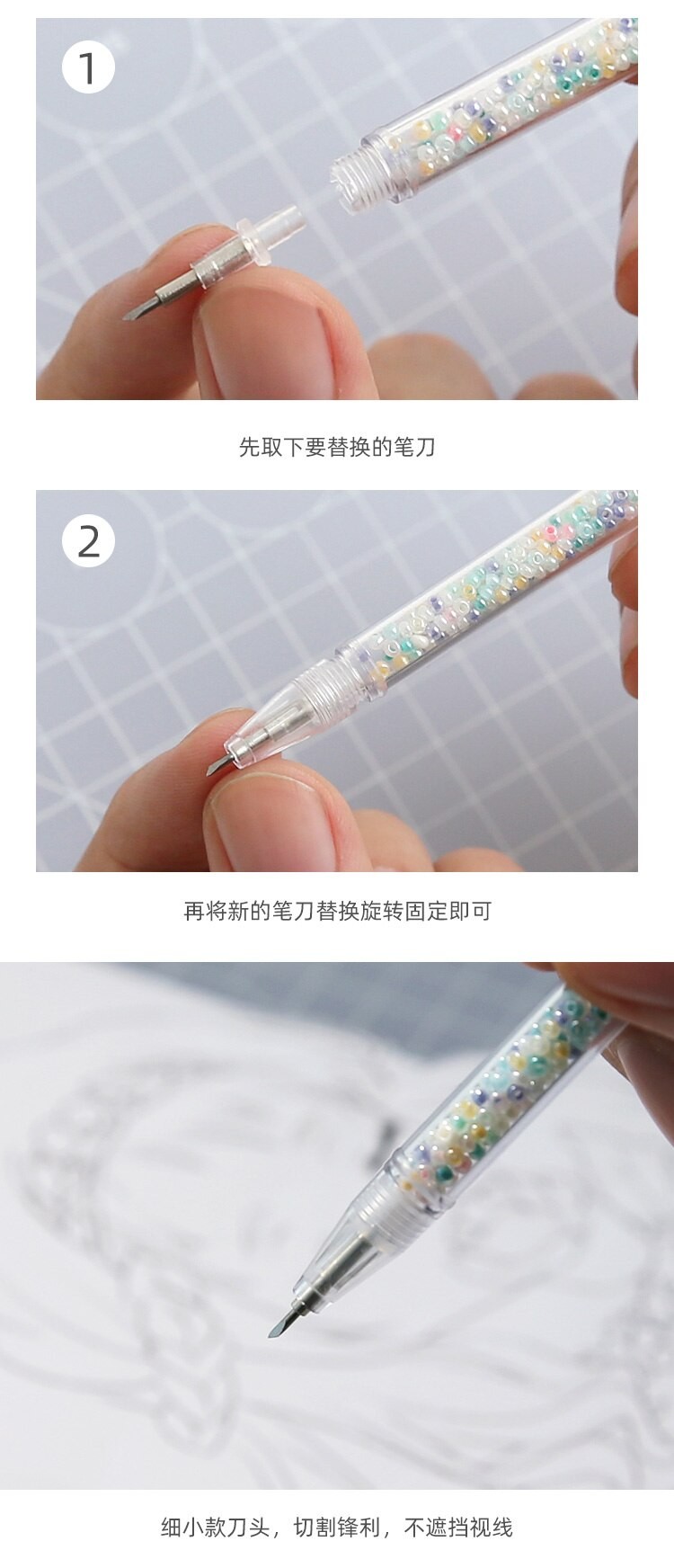 1

先取下要替换的笔刀

2

再将新的笔刀替换旋转固定即可

细小款刀头，切割锋利，不遮挡视线