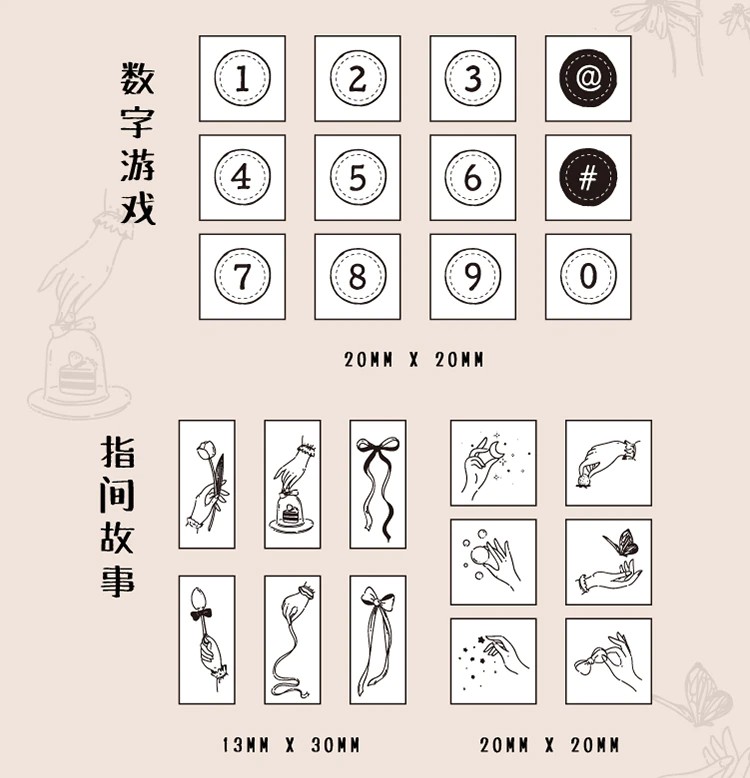 数字游戏

1 2 3 @
4 5 6 #
7 8 9 0

20MM X 20MM

指间故事

13MM X 30MM

20MM X 20MM