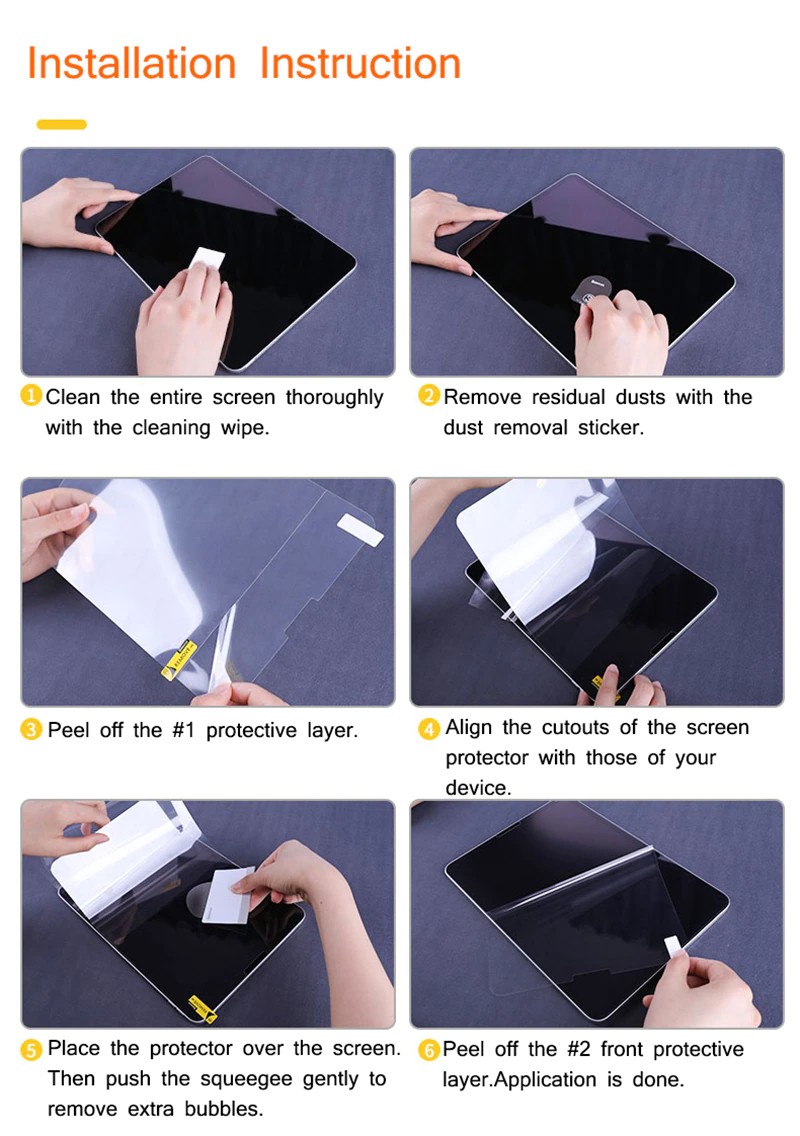 Installation Instruction

1 Clean the entire screen thoroughly with the cleaning wipe.

2 Remove residual dusts with the dust removal sticker.

3 Peel off the #1 protective layer.

4 Align the cutouts of the screen protector with those of your device.

5 Place the protector over the screen. Then push the squeegee gently to remove extra bubbles.

6 Peel off the #2 front protective layer.Application is done.