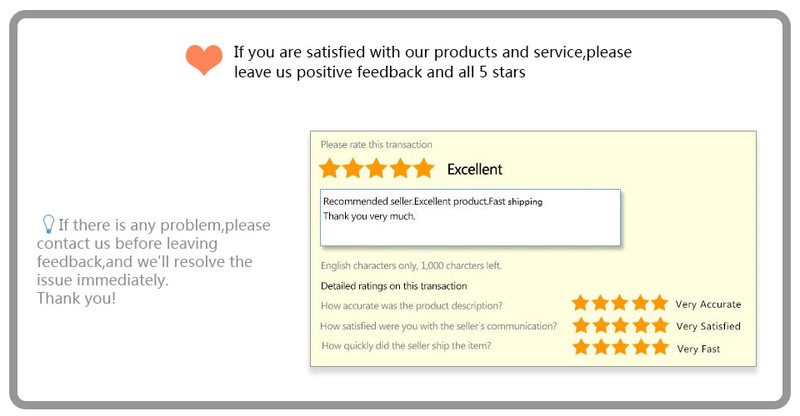 If you are satisfied with our products and service,please leave us positive feedback and all 5 stars

If there is any problem,please contact us before leaving feedback,and we'll resolve the issue immediately.
Thank you!

Please rate this transaction

Excellent

Recommended seller.Excellent product.Fast shipping
Thank you very much.

English characters only, 1,000 charcters left.

Detailed ratings on this transaction

How accurate was the product description? Very Accurate

How satisfied were you with the seller's communication? Very Satisfied

How quickly did the seller ship the item? Very Fast