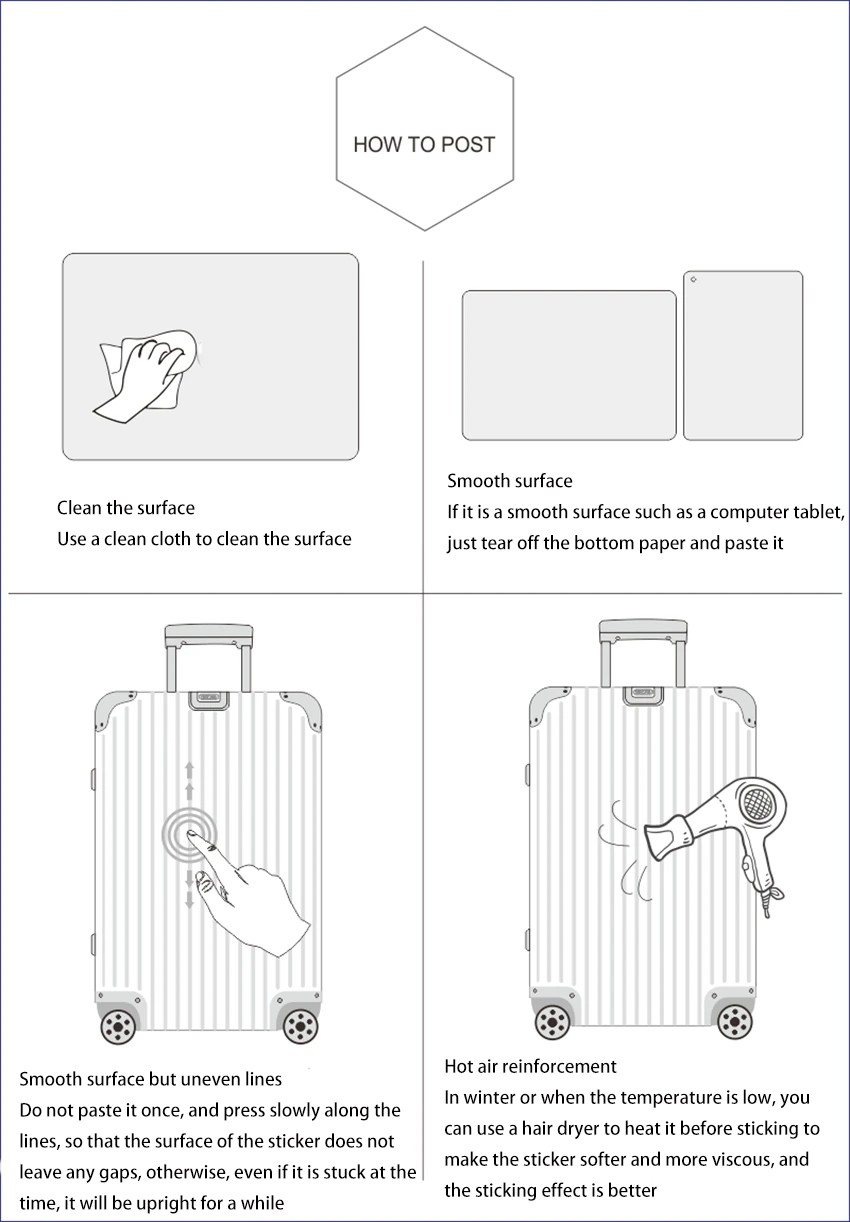 HOW TO POST

Clean the surface
Use a clean cloth to clean the surface

Smooth surface
If it is a smooth surface such as a computer tablet, just tear off the bottom paper and paste it

Smooth surface but uneven lines
Do not paste it once, and press slowly along the lines, so that the surface of the sticker does not leave any gaps, otherwise, even if it is stuck at the time, it will be upright for a while

Hot air reinforcement
In winter or when the temperature is low, you can use a hair dryer to heat it before sticking to make the sticker softer and more viscous, and the sticking effect is better