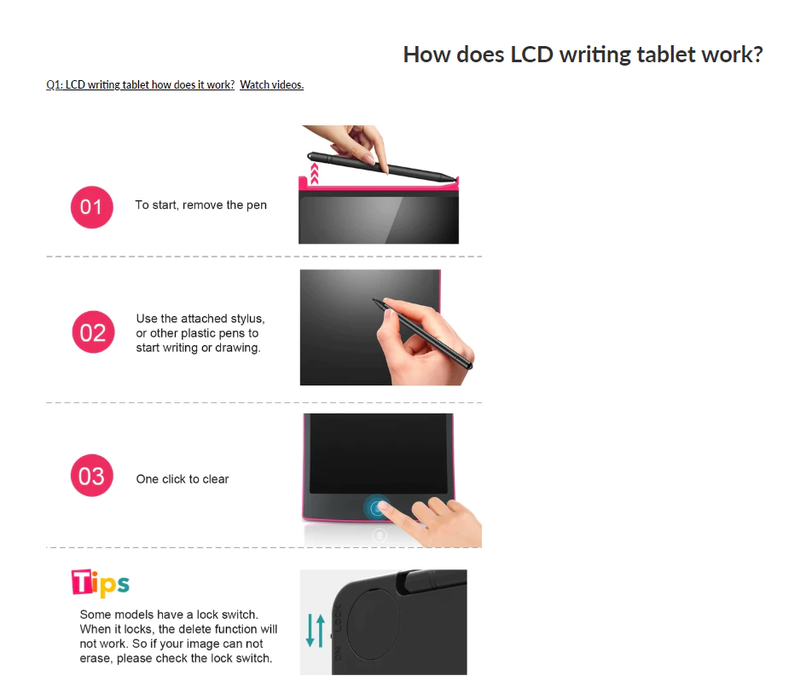 How does LCD writing tablet work?

Q1: LCD writing tablet how does it work? Watch videos.

01 To start, remove the pen

02 Use the attached stylus, or other plastic pens to start writing or drawing.

03 One click to clear

Tips

Some models have a lock switch. When it locks, the delete function will not work. So if your image can not erase, please check the lock switch.