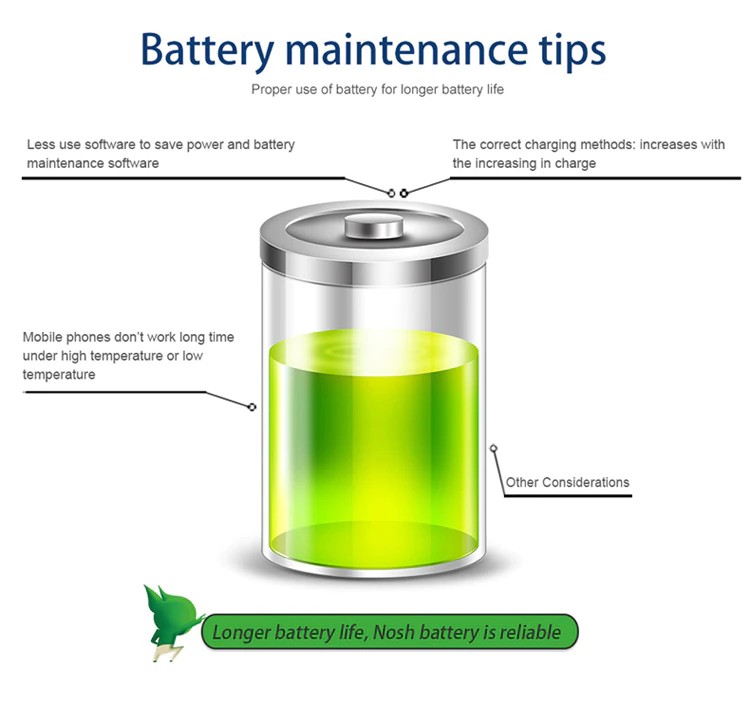 Battery maintenance tips

Proper use of battery for longer battery life

Less use software to save power and battery maintenance software

The correct charging methods: increases with the increasing in charge

Mobile phones don't work long time under high temperature or low temperature

Other Considerations

Longer battery life, Nosh battery is reliable