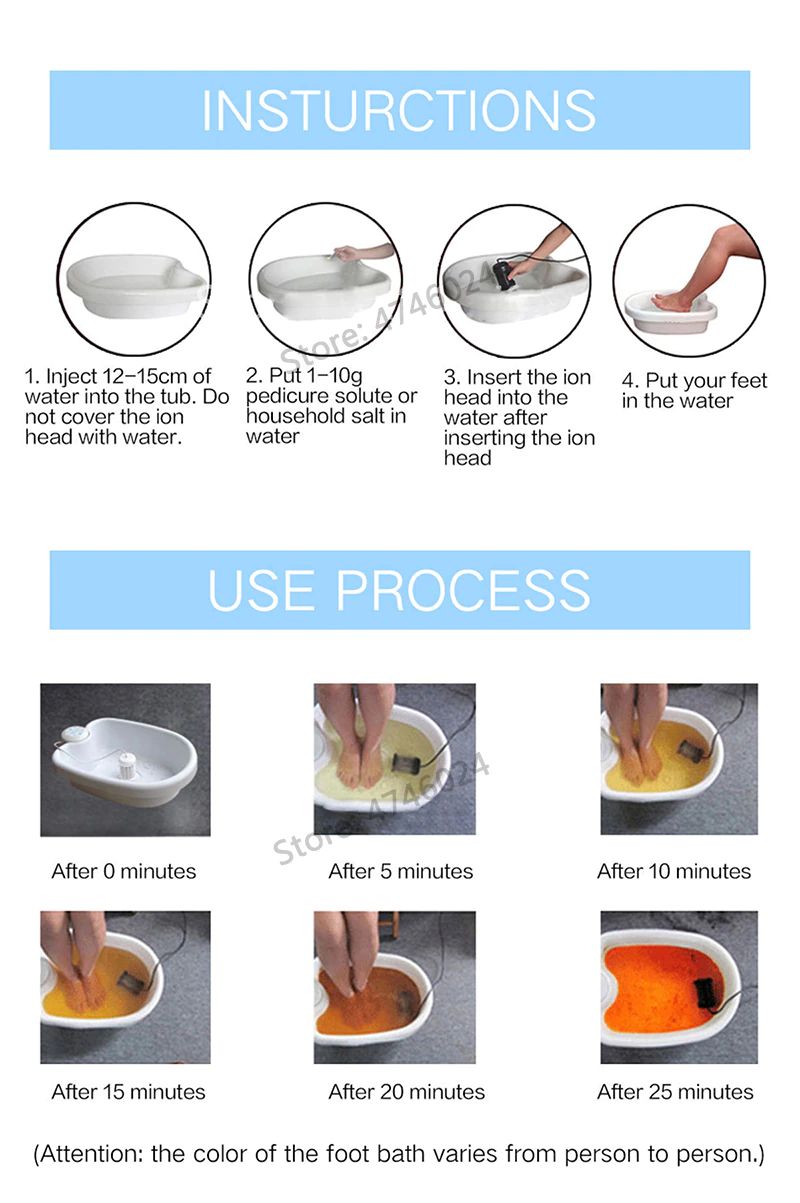 INSTURCTIONS

Store: 4746024

1. Inject 12–15cm of water into the tub. Do not cover the ion head with water.

2. Put 1–10g pedicure solute or household salt in water

3. Insert the ion head into the water after inserting the ion head

4. Put your feet in the water

USE PROCESS

Store: 4746024

After 0 minutes

After 5 minutes

After 10 minutes

After 15 minutes

After 20 minutes

After 25 minutes

(Attention: the color of the foot bath varies from person to person.)